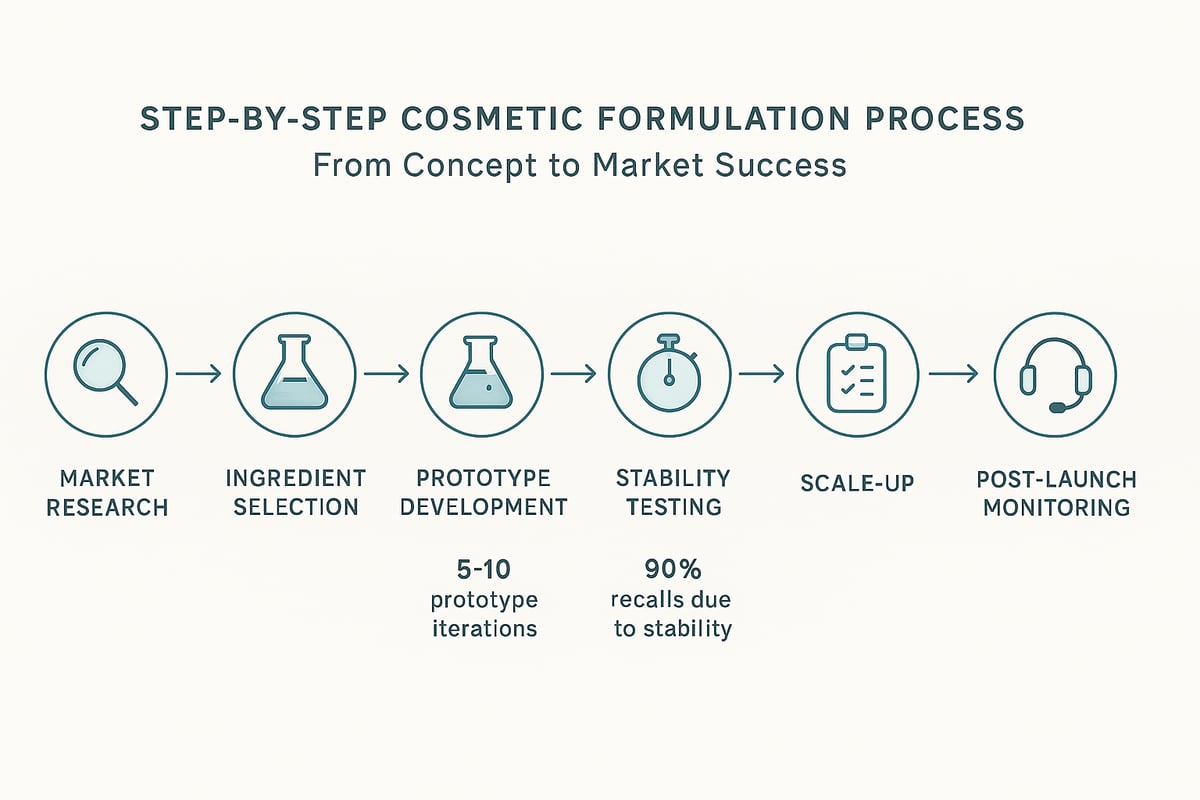 STEP-BY-STEP COSMETIC FORMULATION PROCESS
From Concept to Market Success

MARKET RESEARCH

INGREDIENT SELECTION

PROTOTYPE DEVELOPMENT

5-10
prototype iterations

STABILITY TESTING

90%
recalls due to stability

SCALE-UP

POST-LAUNCH MONITORING