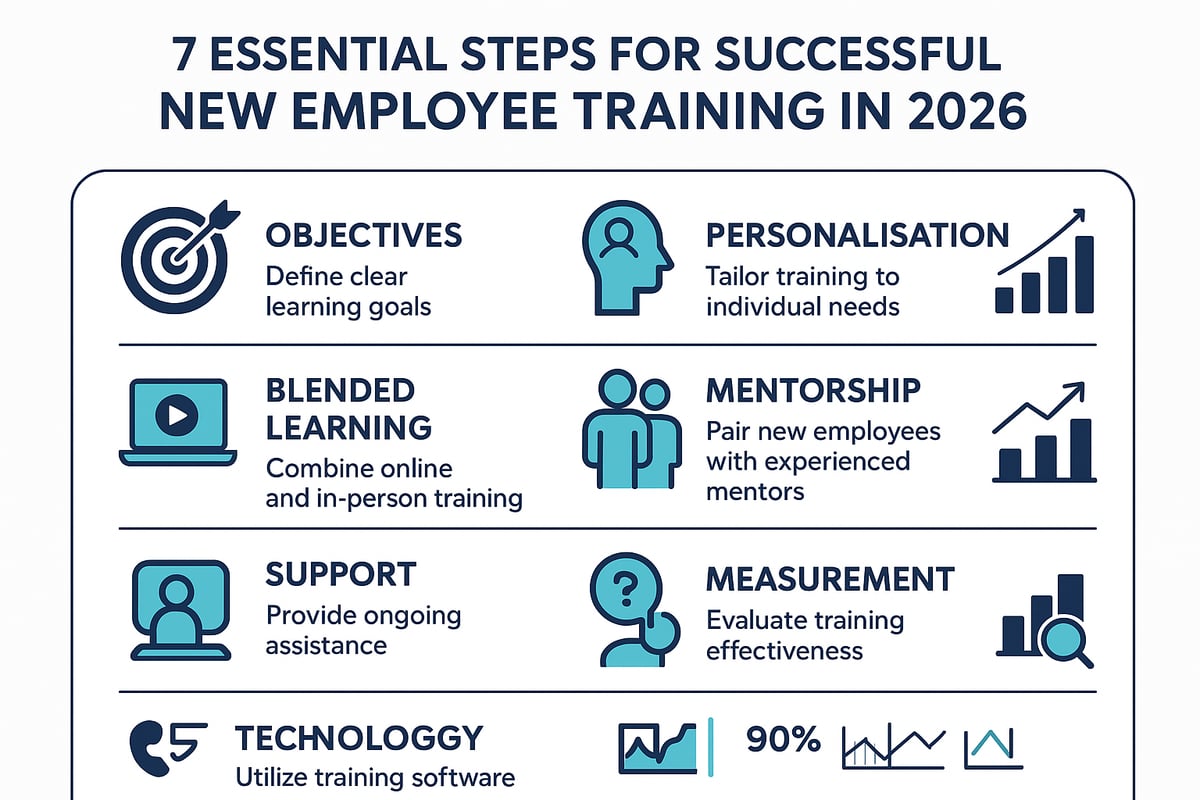 7 ESSENTIAL STEPS FOR SUCCESSFUL NEW EMPLOYEE TRAINING IN 2026

OBJECTIVES
Define clear learning goals

PERSONALISATION
Tailor training to individual needs

BLENDED LEARNING
Combine online and in-person training

MENTORSHIP
Pair new employees with experienced mentors

SUPPORT
Provide ongoing assistance

MEASUREMENT
Evaluate training effectiveness

TECHNOLOGGY
Utilize training software

90%