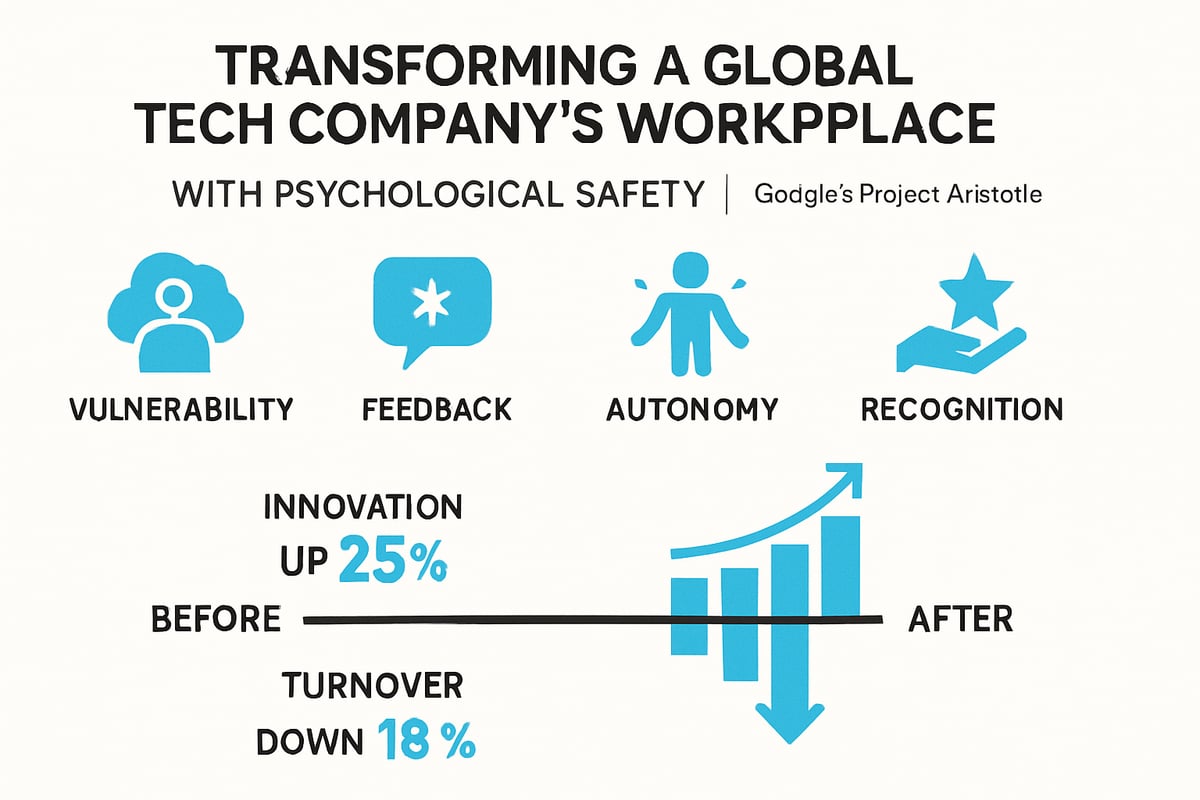 TRANSFORMING A GLOBAL TECH COMPANY'S WORKPPLACE

WITH PSYCHOLOGICAL SAFETY | Godgle's Project Aristotle

VULNERABILITY

FEEDBACK

AUTONOMY

RECOGNITION

INNOVATION UP 25%

BEFORE

AFTER

TURNOVER DOWN 18 %