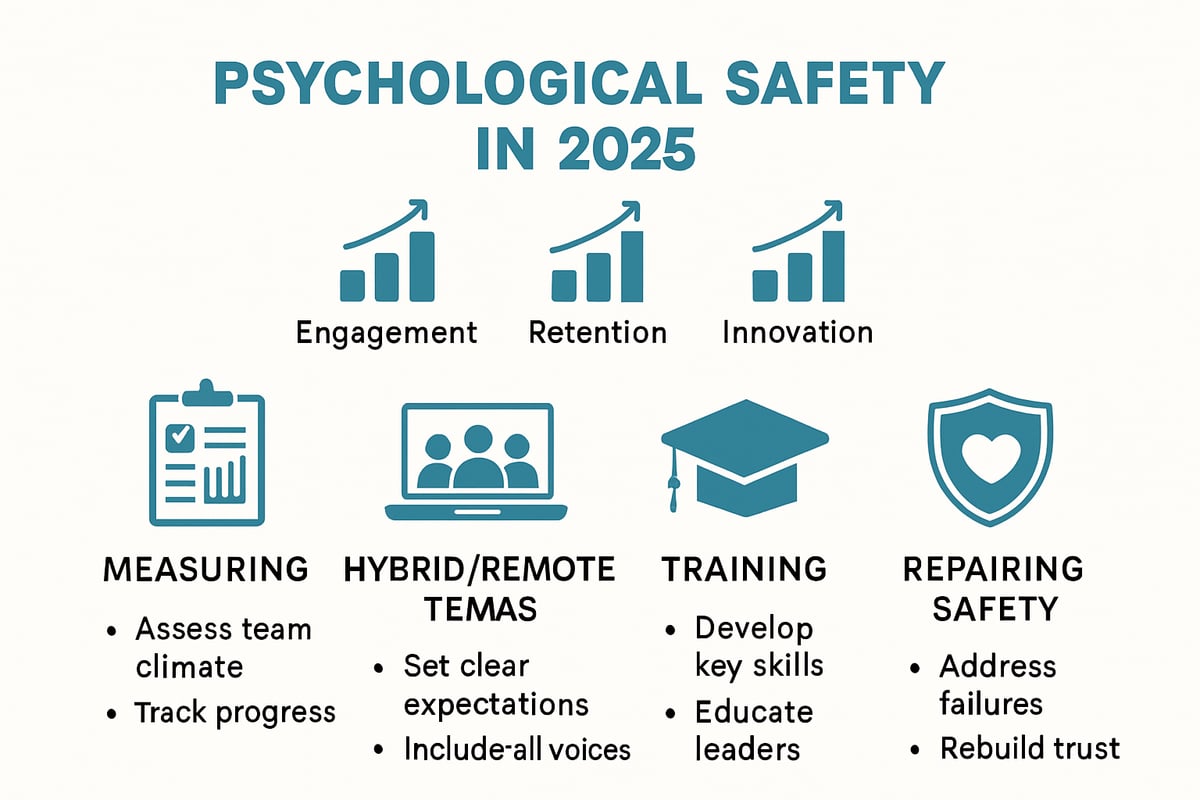 PSYCHOLOGICAL SAFETY IN 2025

Engagement

Retention

Innovation

MEASURING
• Assess team climate
• Track progress

HYBRID/REMOTE TEMAS
• Set clear expectations
• Include-all voices

TRAINING
• Develop key skills
• Educate leaders

REPAIRING SAFETY
• Address failures
• Rebuild trust