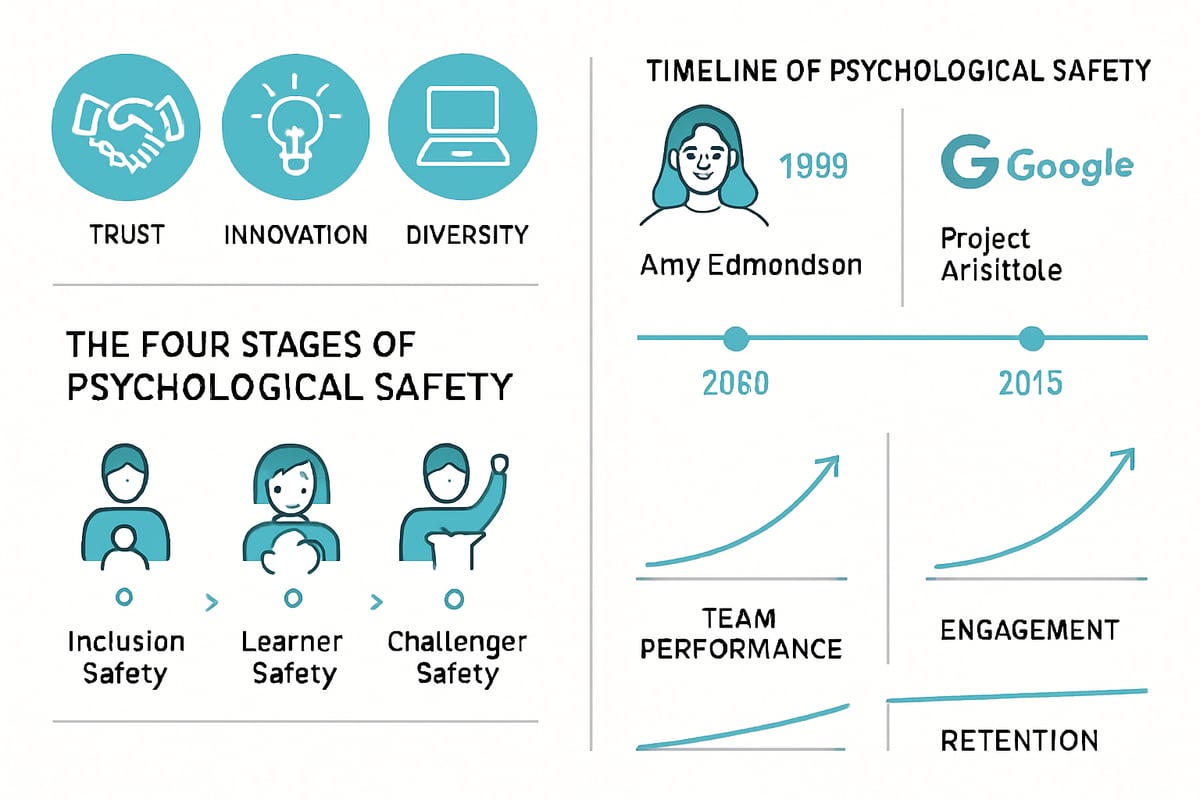 TRUST

INNOVATION

DIVERSITY

THE FOUR STAGES OF PSYCHOLOGICAL SAFETY

Inclusion Safety

>

Learner Safety

>

Challenger Safety

TIMELINE OF PSYCHOLOGICAL SAFETY

1999

Amy Edmondson

Google

Project Arisittole

2060

2015

TEAM PERFORMANCE

ENGAGEMENT

RETENTION