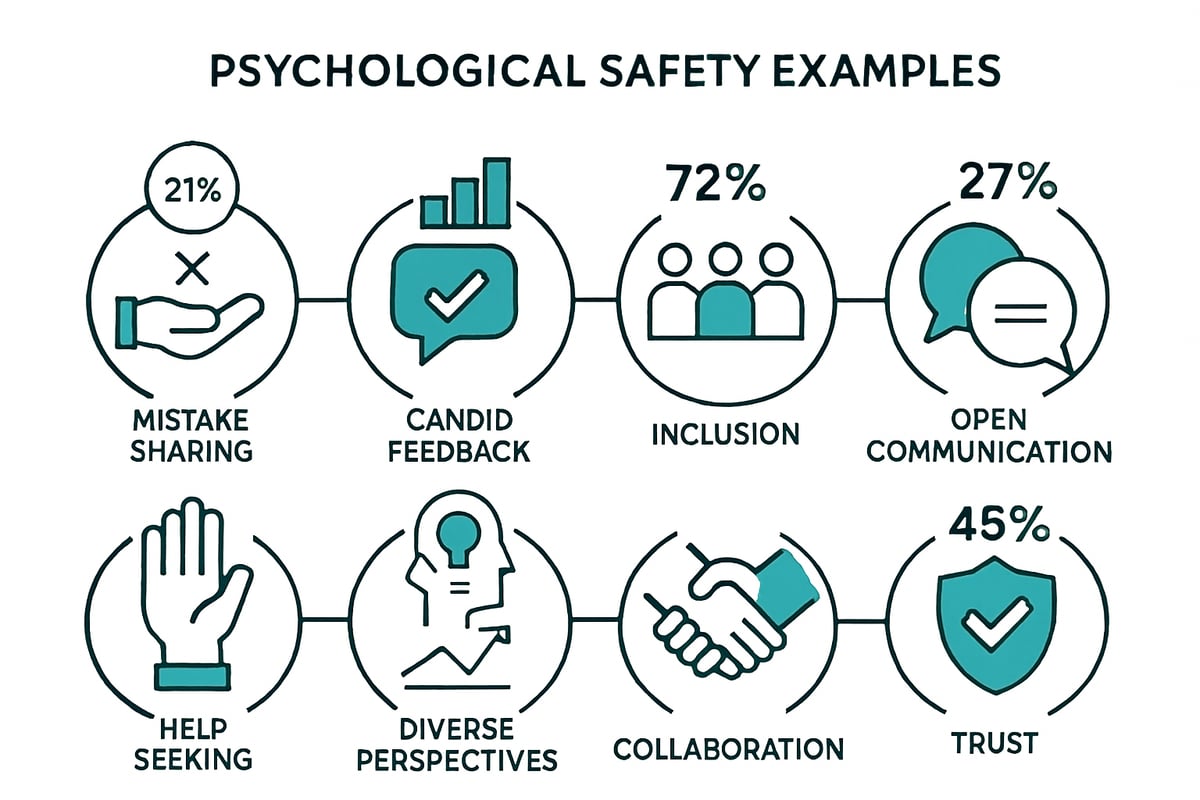 PSYCHOLOGICAL SAFETY EXAMPLES

21%

MISTAKE SHARING

CANDID FEEDBACK

72%

INCLUSION

27%

OPEN COMMUNICATION

HELP SEEKING

DIVERSE PERSPECTIVES

COLLABORATION

45%

TRUST