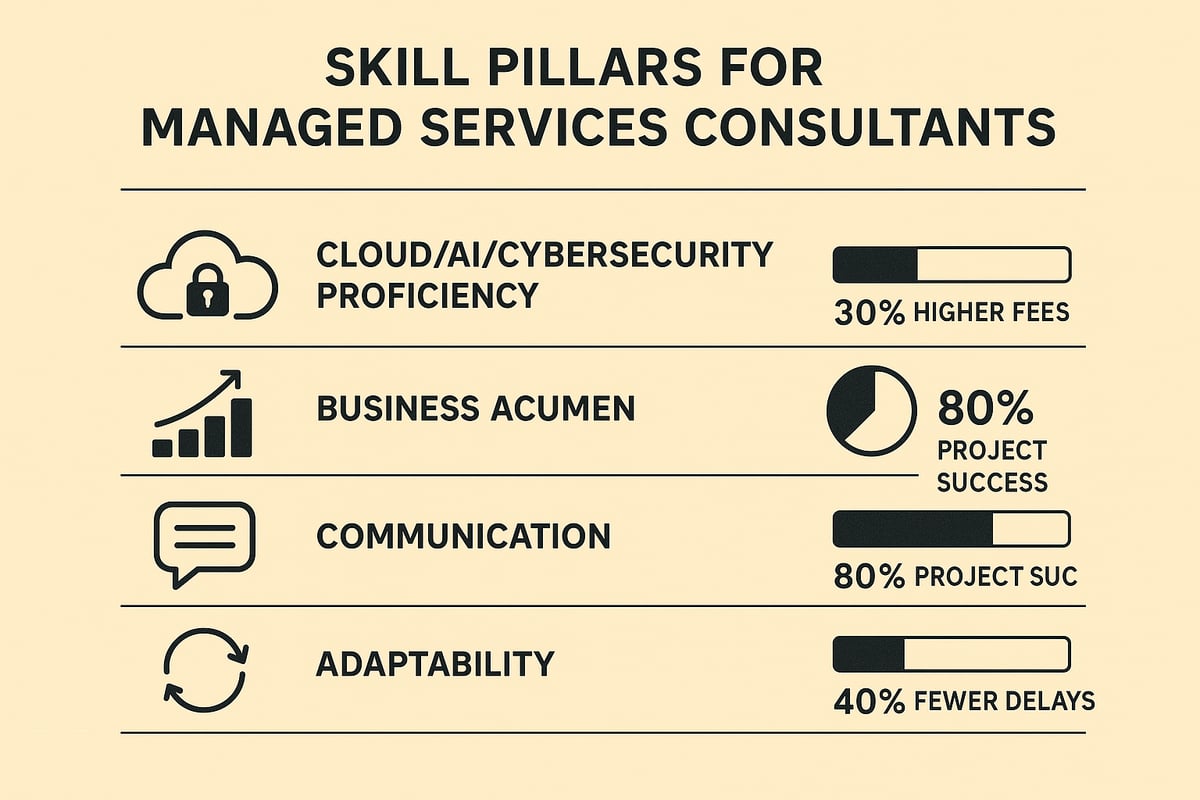 SKILL PILLARS FOR MANAGED SERVICES CONSULTANTS

CLOUD/AI/CYBERSECURITY PROFICIENCY

30% HIGHER FEES

BUSINESS ACUMEN

80% PROJECT SUCCESS

COMMUNICATION

80% PROJECT SUC

ADAPTABILITY

40% FEWER DELAYS