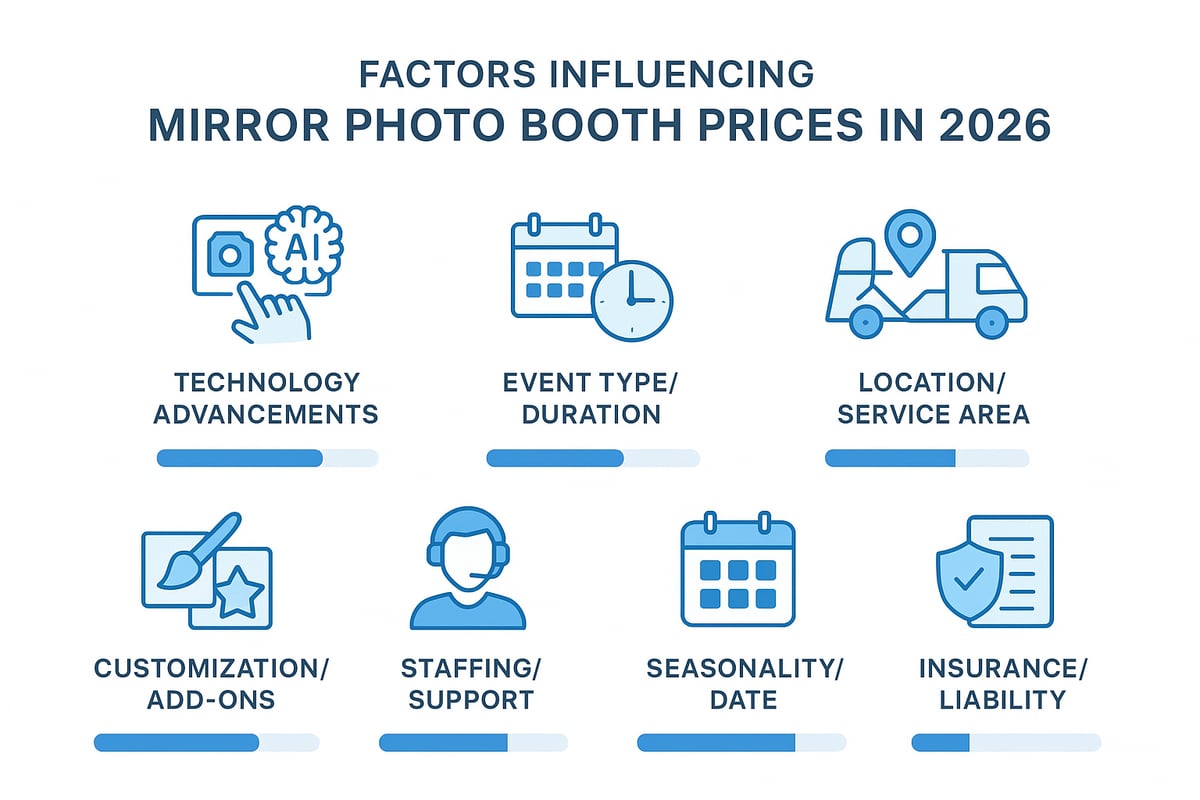 FACTORS INFLUENCING
MIRROR PHOTO BOOTH PRICES IN 2026

AI

TECHNOLOGY ADVANCEMENTS

EVENT TYPE/ DURATION

LOCATION/ SERVICE AREA

CUSTOMIZATION/ ADD-ONS

STAFFING/ SUPPORT

SEASONALITY/ DATE

INSURANCE/ LIABILITY