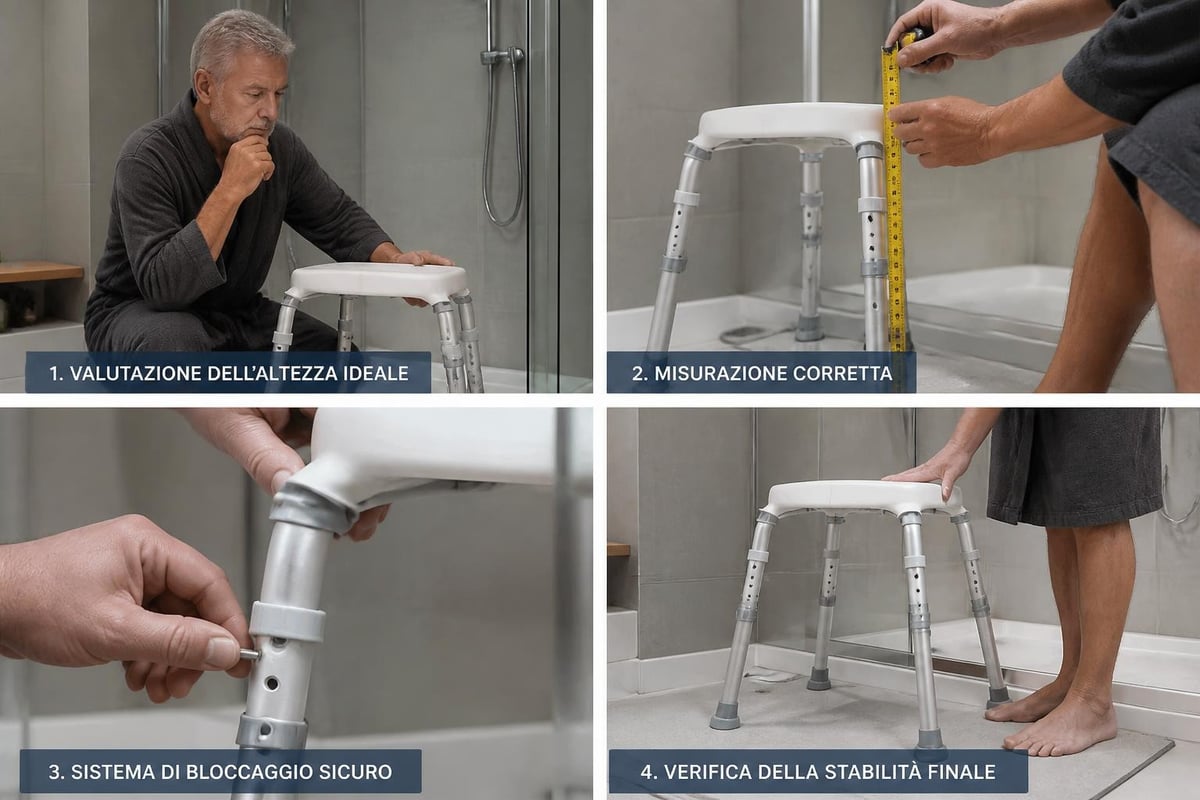 1. VALUTAZIONE DELL'ALTEZZA IDEALE

2. MISURAZIONE CORRETTA

3. SISTEMA DI BLOCCAGGIO SICURO

4. VERIFICA DELLA STABILITÀ FINALE