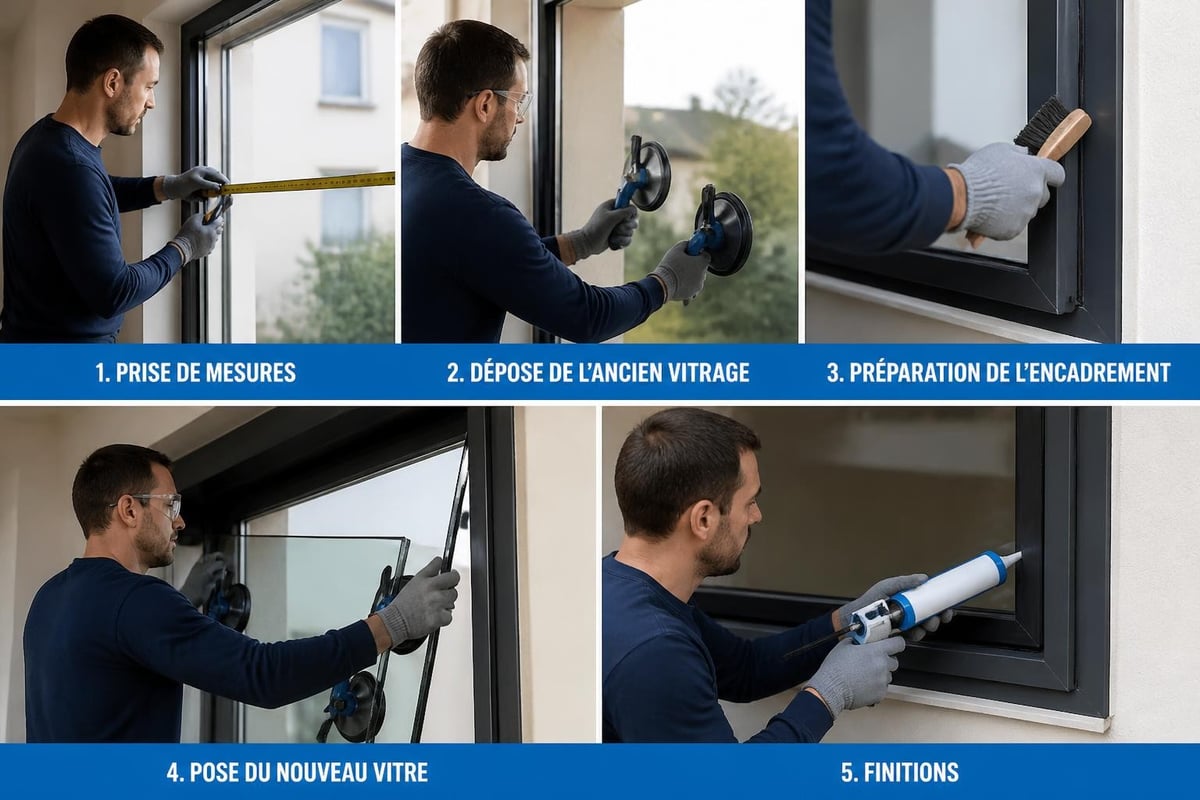 1. PRISE DE MESURES

2. DÉPOSE DE L'ANCIEN VITRAGE

3. PRÉPARATION DE L'ENCADREMENT

4. POSE DU NOUVEAU VITRE

5. FINITIONS