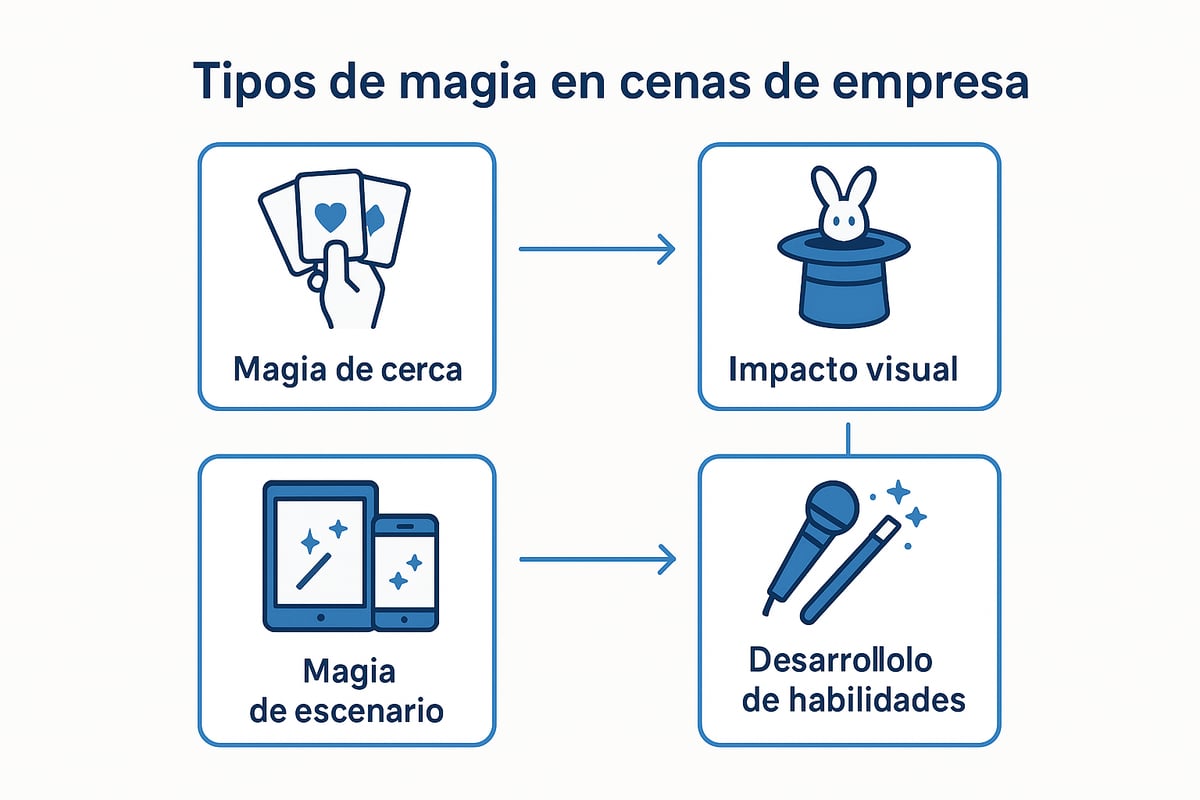 Tipos de magia en cenas de empresa

Magia de cerca

Impacto visual

Magia de escenario

Desarrollolo de habilidades