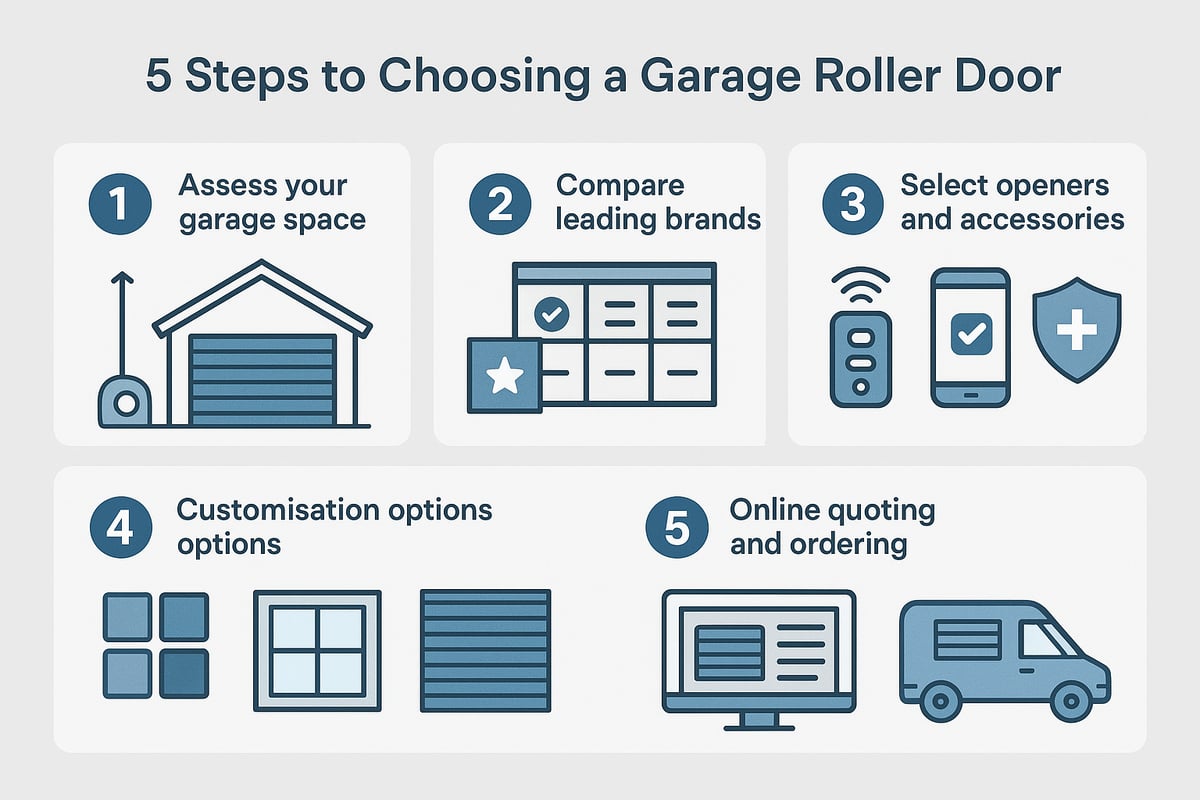 5 Steps to Choosing a Garage Roller Door

1 Assess your garage space

2 Compare leading brands

3 Select openers and accessories

4 Customisation options options

5 Online quoting and ordering