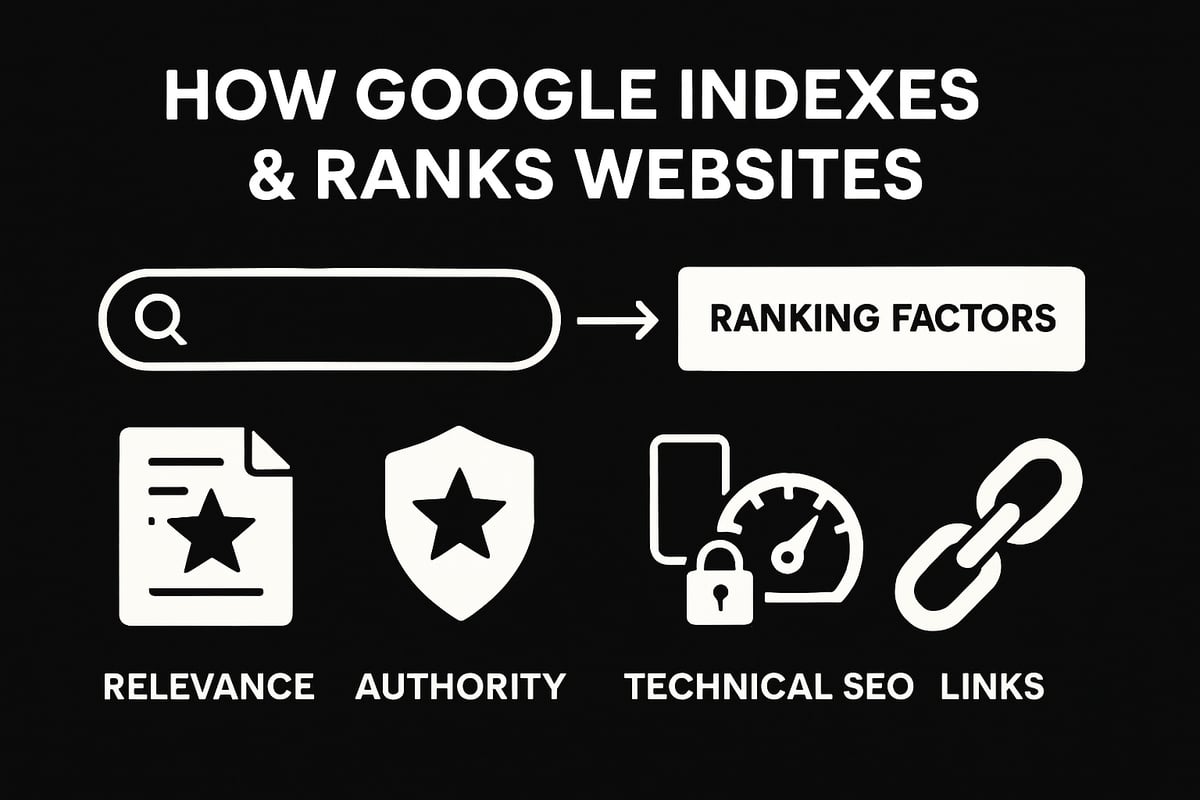 HOW GOOGLE INDEXES & RANKS WEBSITES

RANKING FACTORS

RELEVANCE AUTHORITY TECHNICAL SEO LINKS