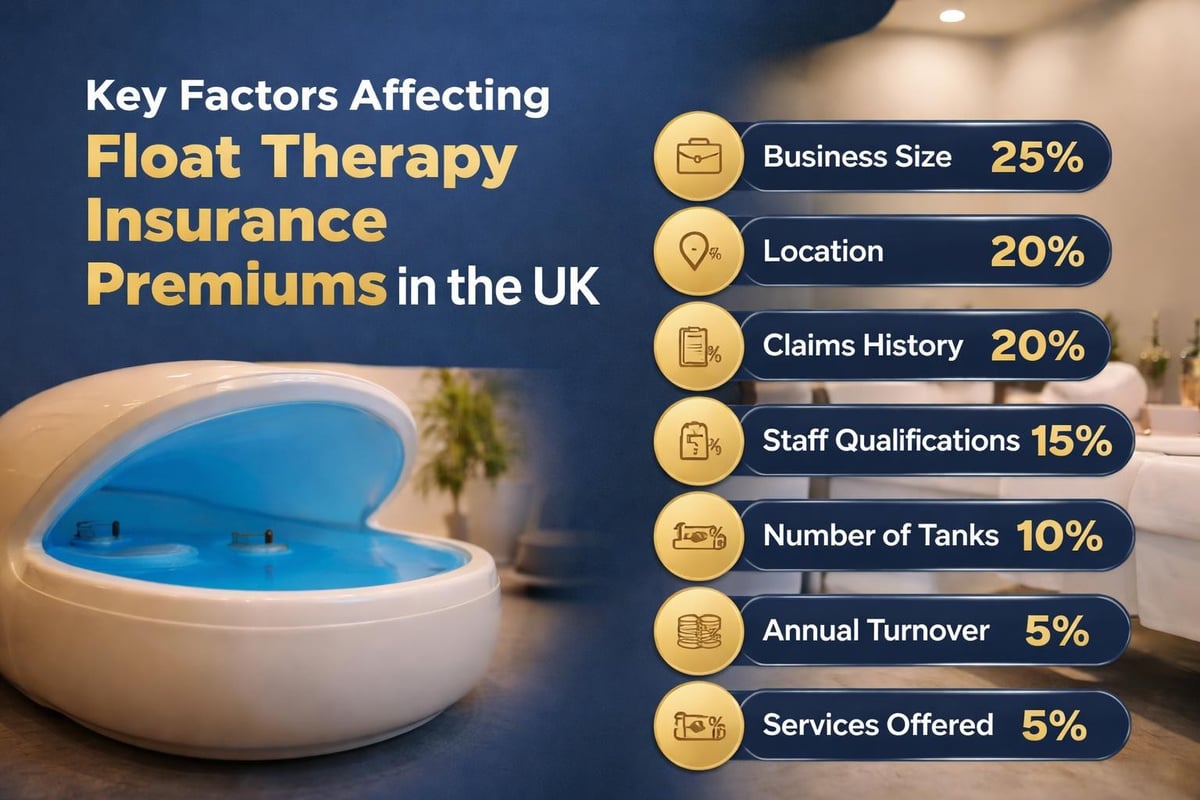 Key Factors Affecting
Float Therapy Insurance Premiums in the UK

Business Size 25%

Location 20%

Claims History 20%

Staff Qualifications 15%

Number of Tanks 10%

Annual Turnover 5%

Services Offered 5%