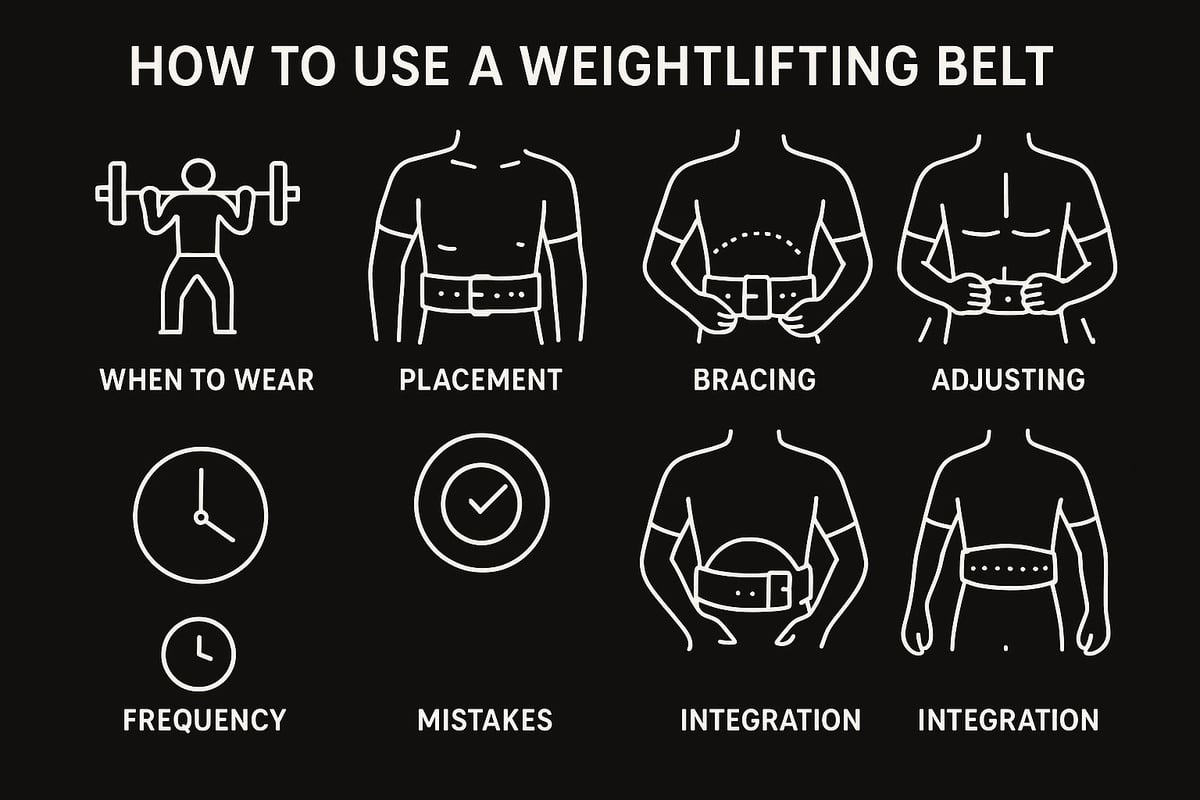 HOW TO USE A WEIGHTLIFTING BELT

WHEN TO WEAR

PLACEMENT

BRACING

ADJUSTING

FREQUENCY

MISTAKES

INTEGRATION

INTEGRATION