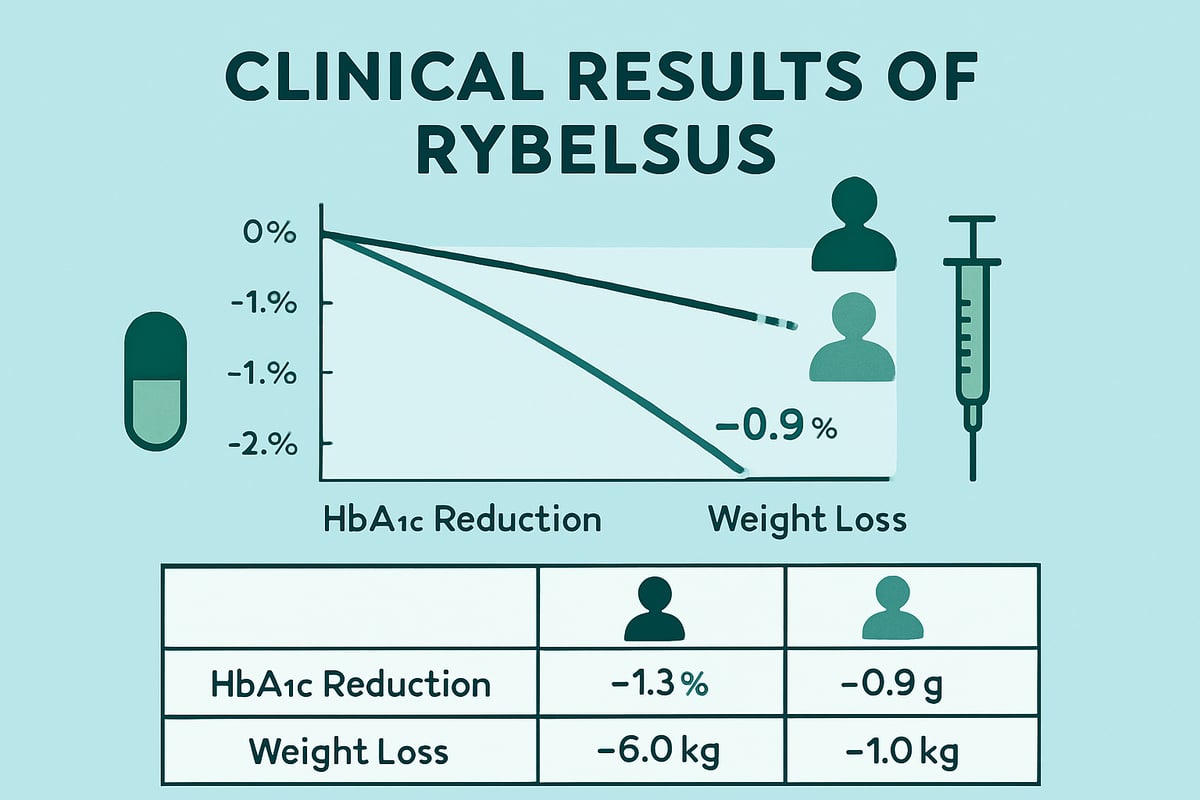 CLINICAL RESULTS OF RYBELSUS

0%

-1.%

-1.%

-2.%

−0.9 %

HbA1c Reduction

Weight Loss

| | | |
|---|---|---|
| HbA1c Reduction | −1.3 % | −0.9 g |
| Weight Loss | −6.0 kg | −1.0 kg |