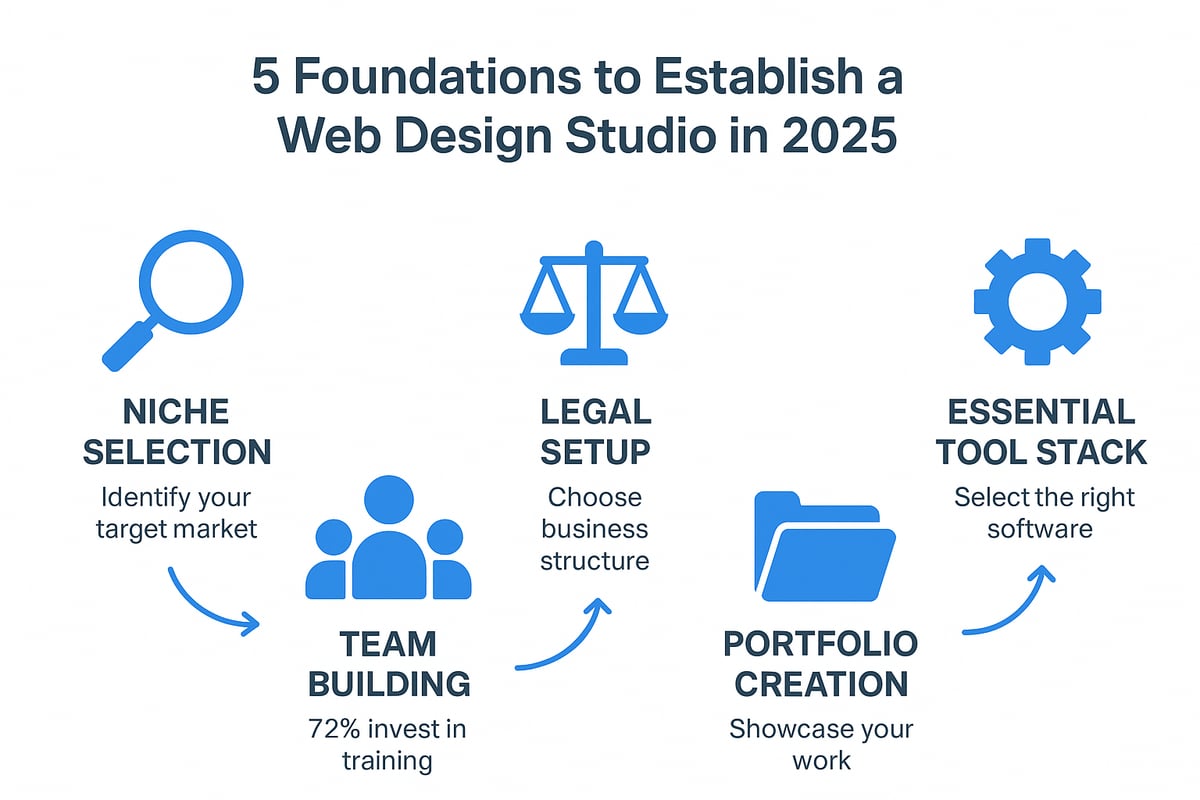 5 Foundations to Establish a Web Design Studio in 2025

NICHE SELECTION
Identify your target market

TEAM BUILDING
72% invest in training

LEGAL SETUP
Choose business structure

PORTFOLIO CREATION
Showcase your work

ESSENTIAL TOOL STACK
Select the right software