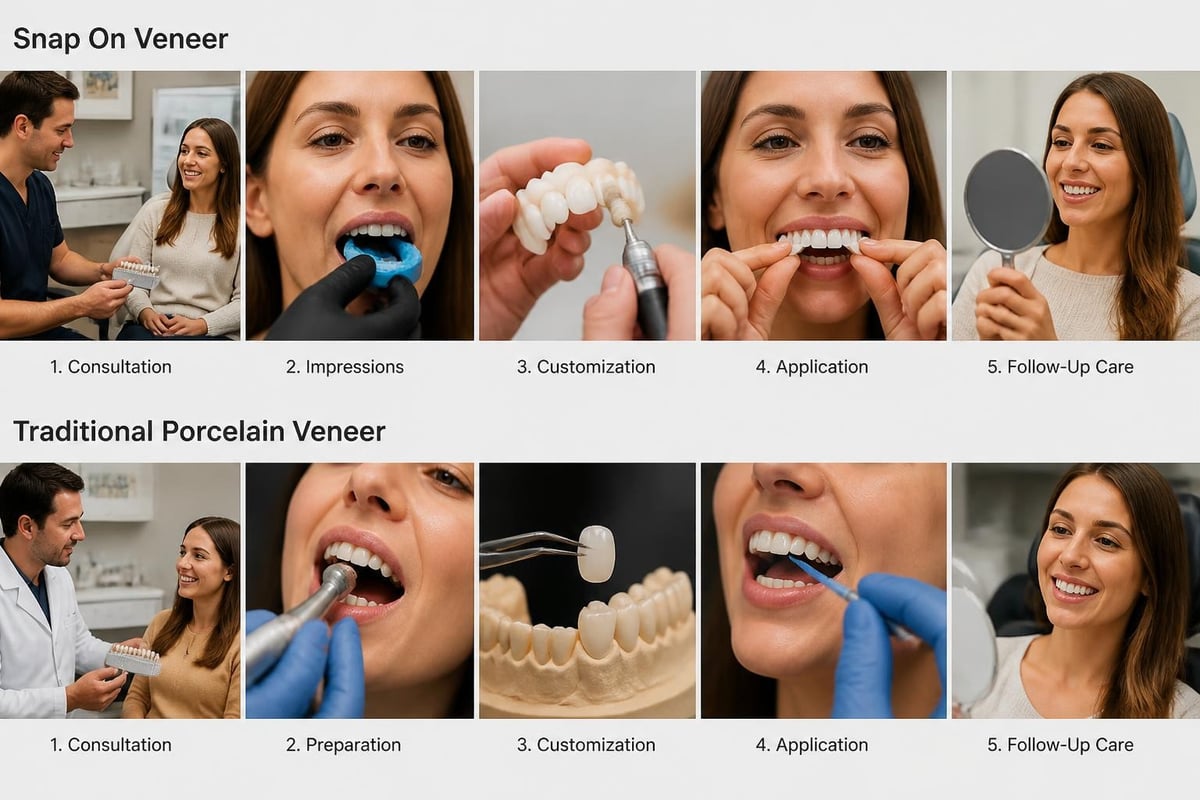 Snap On Veneer

1. Consultation

2. Impressions

3. Customization

4. Application

5. Follow-Up Care

Traditional Porcelain Veneer

1. Consultation

2. Preparation

3. Customization

4. Application

5. Follow-Up Care