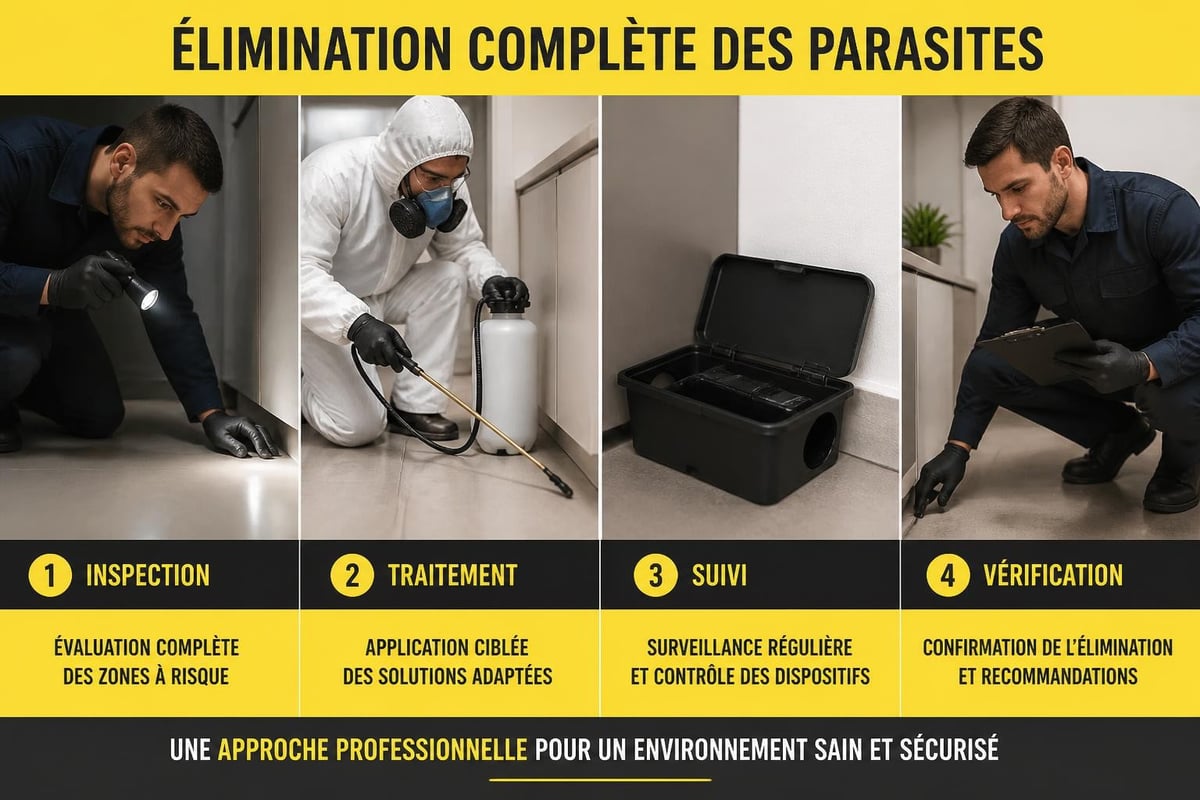 ÉLIMINATION COMPLÈTE DES PARASITES

1 INSPECTION

ÉVALUATION COMPLÈTE DES ZONES À RISQUE

2 TRAITEMENT

APPLICATION CIBLÉE DES SOLUTIONS ADAPTÉES

3 SUIVI

SURVEILLANCE RÉGULIÈRE ET CONTRÔLE DES DISPOSITIFS

4 VÉRIFICATION

CONFIRMATION DE L'ÉLIMINATION ET RECOMMANDATIONS

UNE APPROCHE PROFESSIONNELLE POUR UN ENVIRONNEMENT SAIN ET SÉCURISÉ