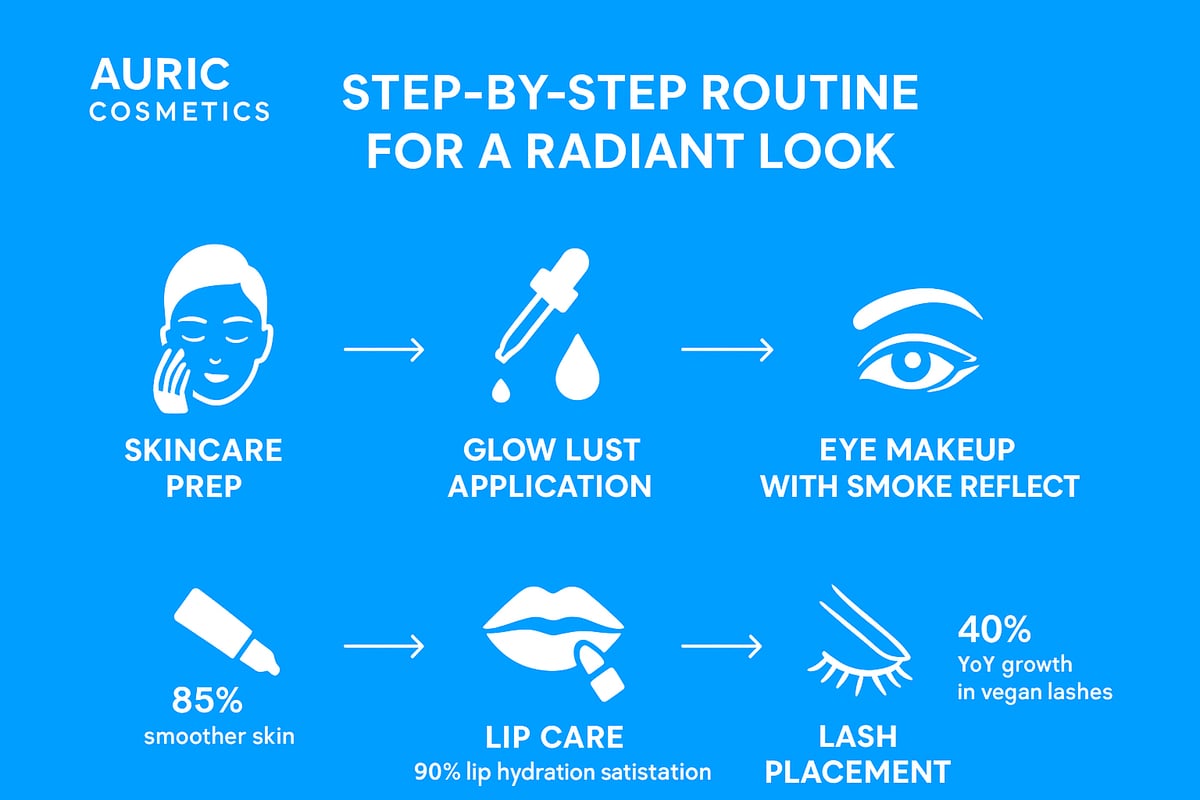 AURIC
COSMETICS

STEP-BY-STEP ROUTINE
FOR A RADIANT LOOK

SKINCARE
PREP

GLOW LUST
APPLICATION

EYE MAKEUP
WITH SMOKE REFLECT

85%
smoother skin

LIP CARE
90% lip hydration satistation

LASH
PLACEMENT

40%
YoY growth
in vegan lashes