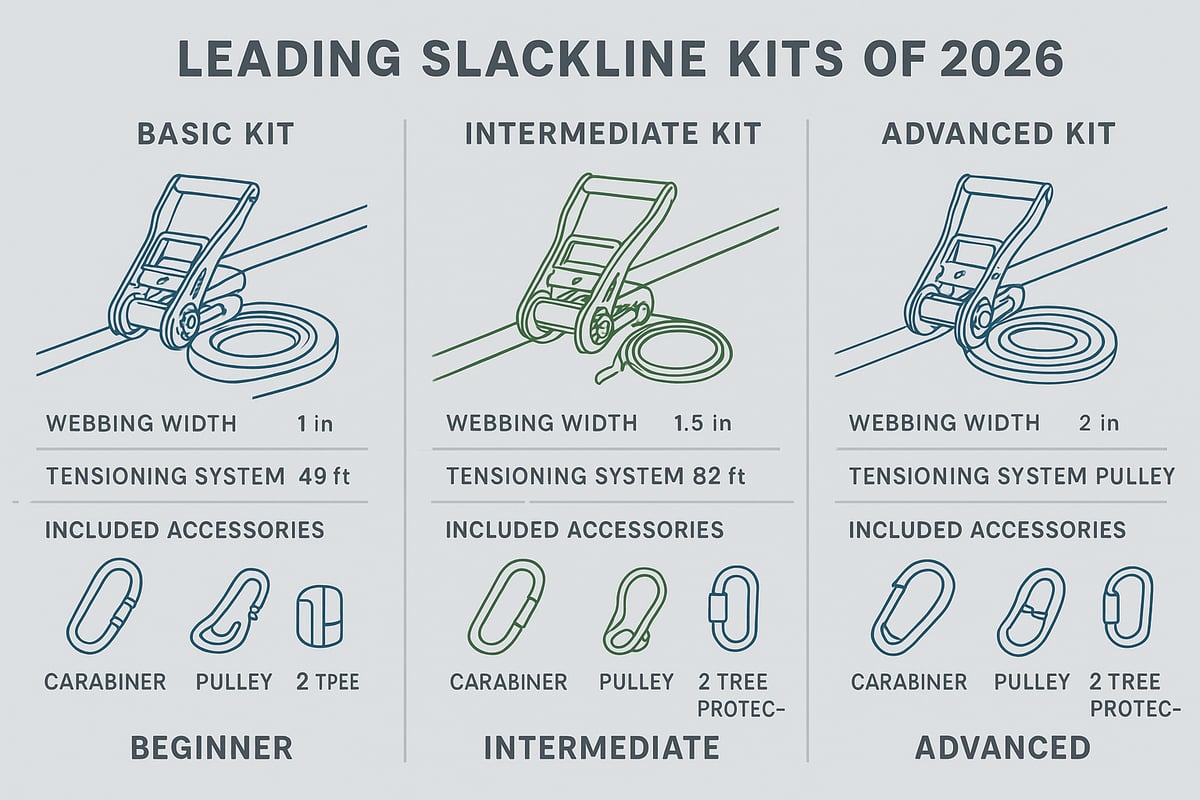 LEADING SLACKLINE KITS OF 2026

BASIC KIT

WEBBING WIDTH 1 in

TENSIONING SYSTEM 49 ft

INCLUDED ACCESSORIES

CARABINER PULLEY 2 TPEE

BEGINNER

INTERMEDIATE KIT

WEBBING WIDTH 1.5 in

TENSIONING SYSTEM 82 ft

INCLUDED ACCESSORIES

CARABINER PULLEY 2 TREE PROTEC-

INTERMEDIATE

ADVANCED KIT

WEBBING WIDTH 2 in

TENSIONING SYSTEM PULLEY

INCLUDED ACCESSORIES

CARABINER PULLEY 2 TREE PROTEC-

ADVANCED