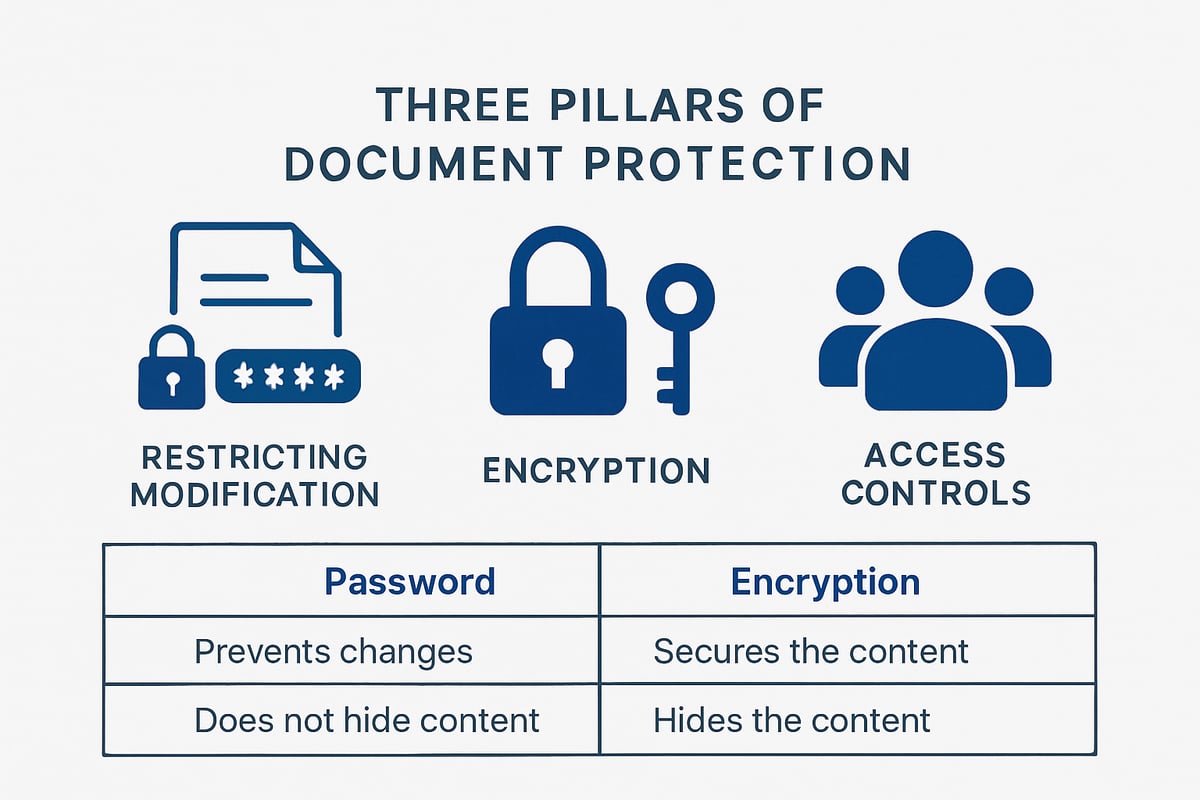 THREE PILLARS OF DOCUMENT PROTECTION

****

RESTRICTING MODIFICATION

ENCRYPTION

ACCESS CONTROLS

| Password | Encryption |
|---|---|
| Prevents changes | Secures the content |
| Does not hide content | Hides the content |