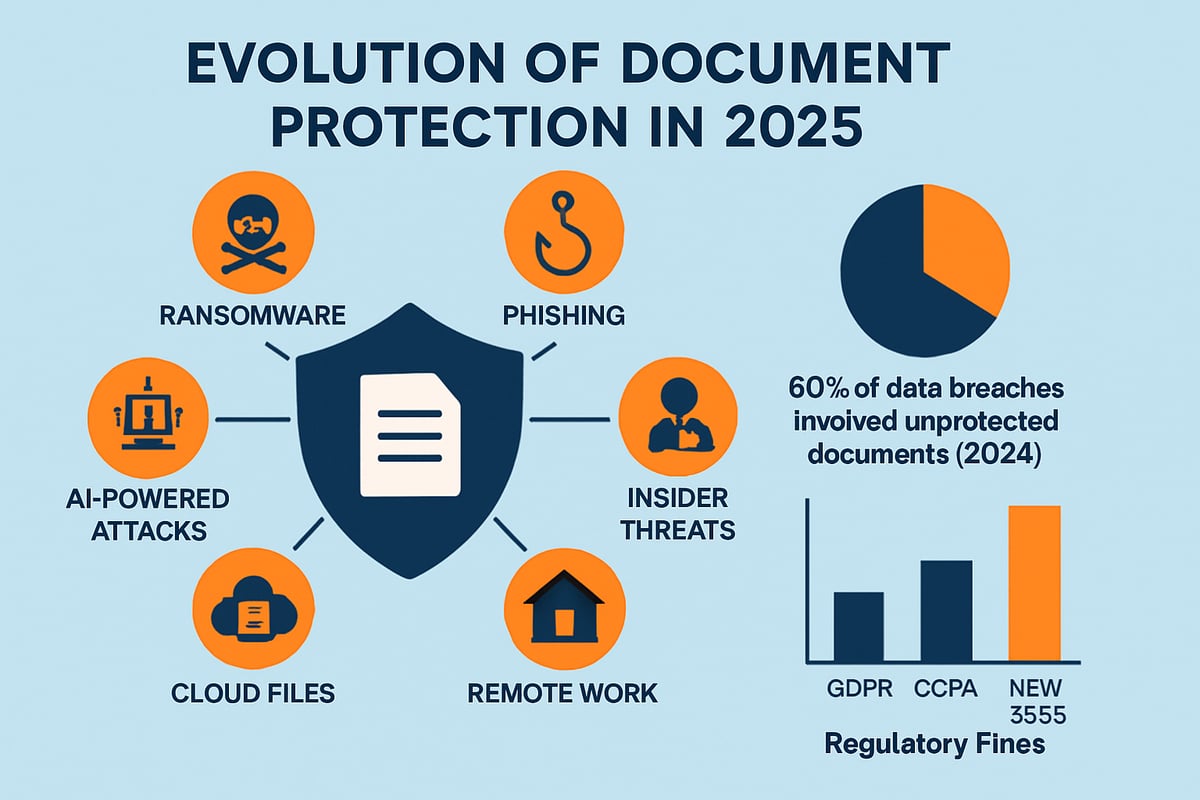 EVOLUTION OF DOCUMENT PROTECTION IN 2025

RANSOMWARE

PHISHING

AI-POWERED ATTACKS

INSIDER THREATS

CLOUD FILES

REMOTE WORK

60% of data breaches invoived unprotected documents (2024)

GDPR

CCPA

NEW 3555

Regulatory Fines