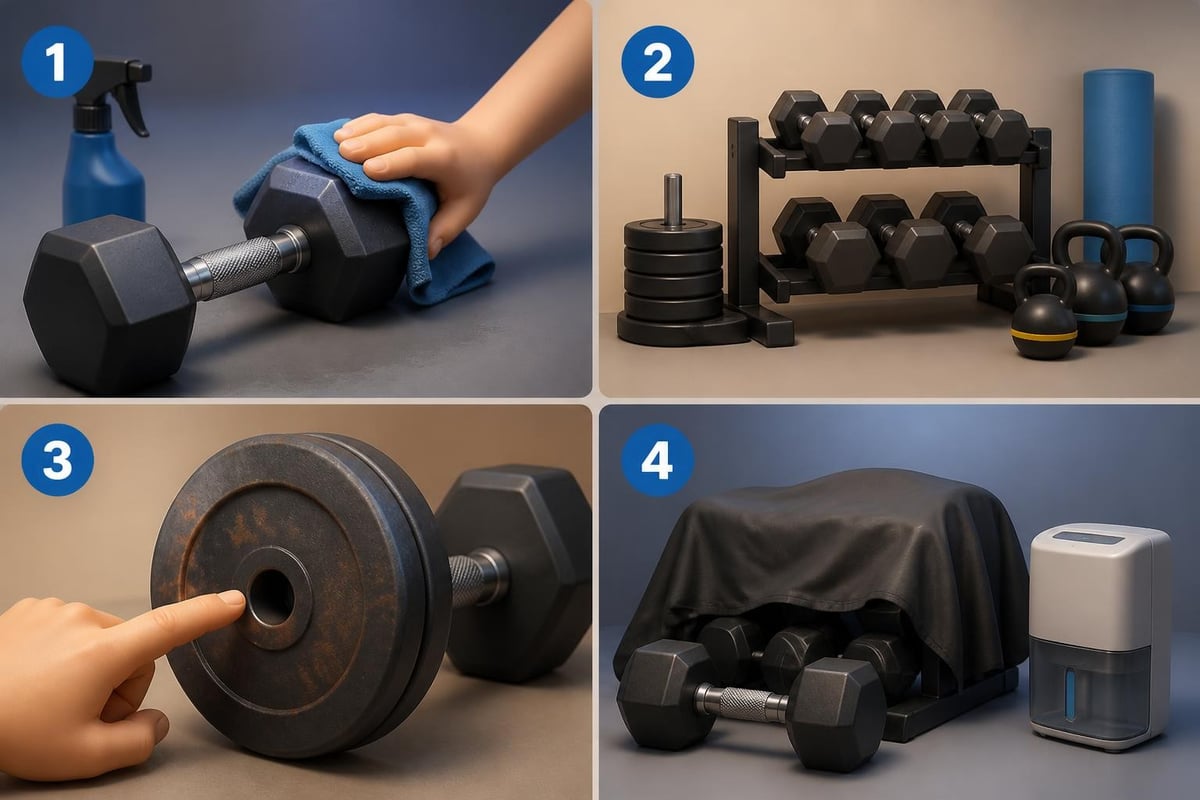 1

2

3

4