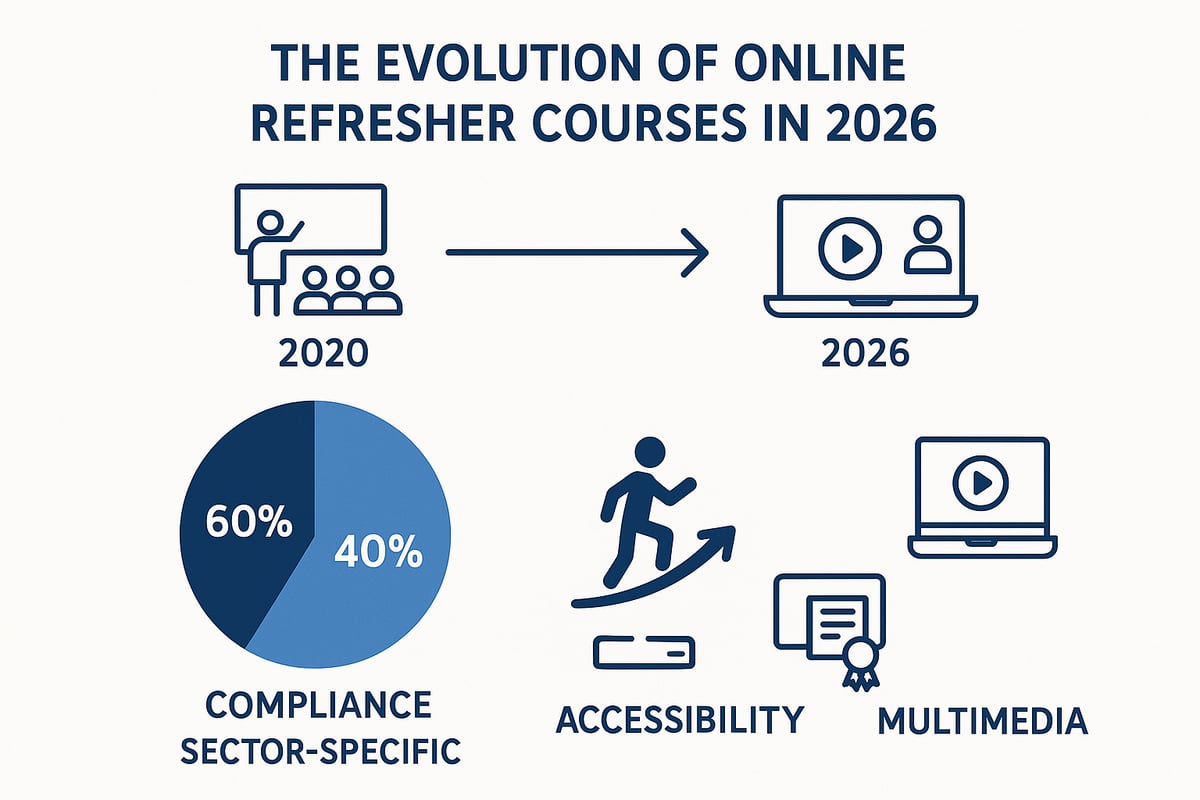 THE EVOLUTION OF ONLINE REFRESHER COURSES IN 2026

2020

2026

60%

40%

COMPLIANCE
SECTOR-SPECIFIC

ACCESSIBILITY

MULTIMEDIA