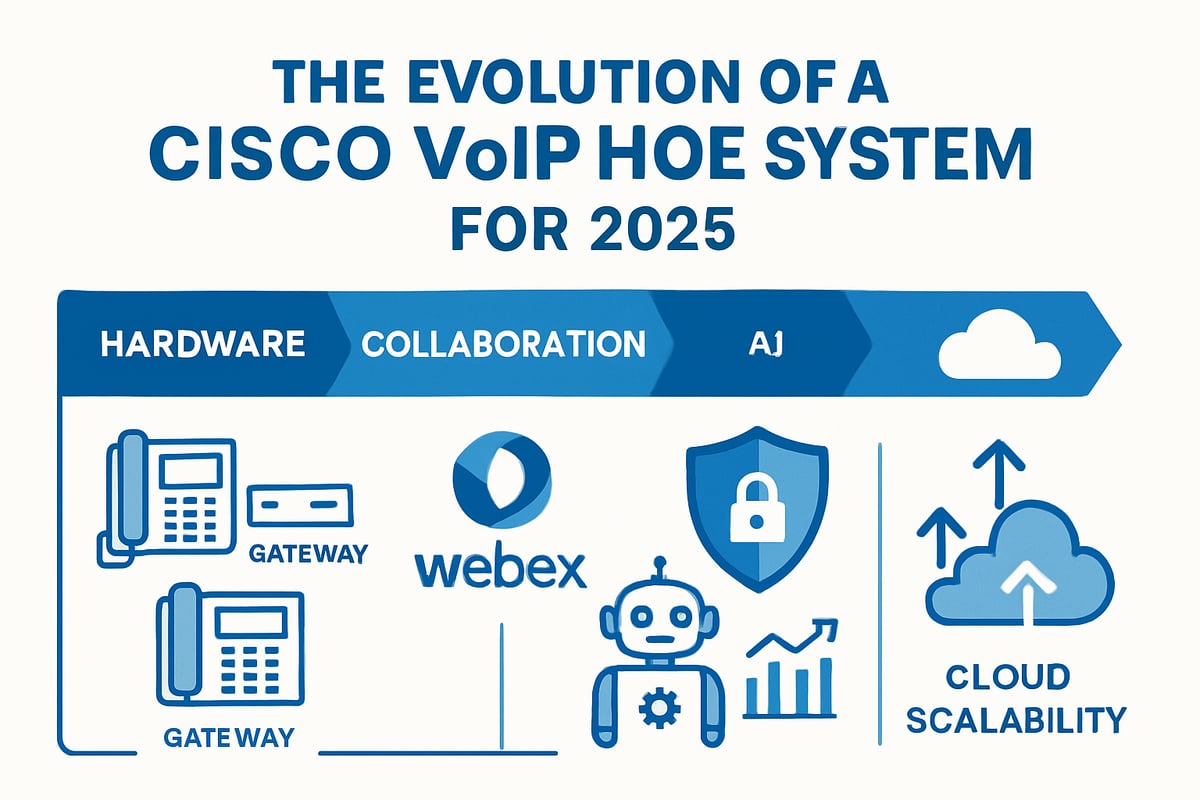 THE EVOLUTION OF A CISCO VoIP HOE SYSTEM FOR 2025

HARDWARE

COLLABORATION

AJ

GATEWAY

webex

GATEWAY

CLOUD SCALABILITY