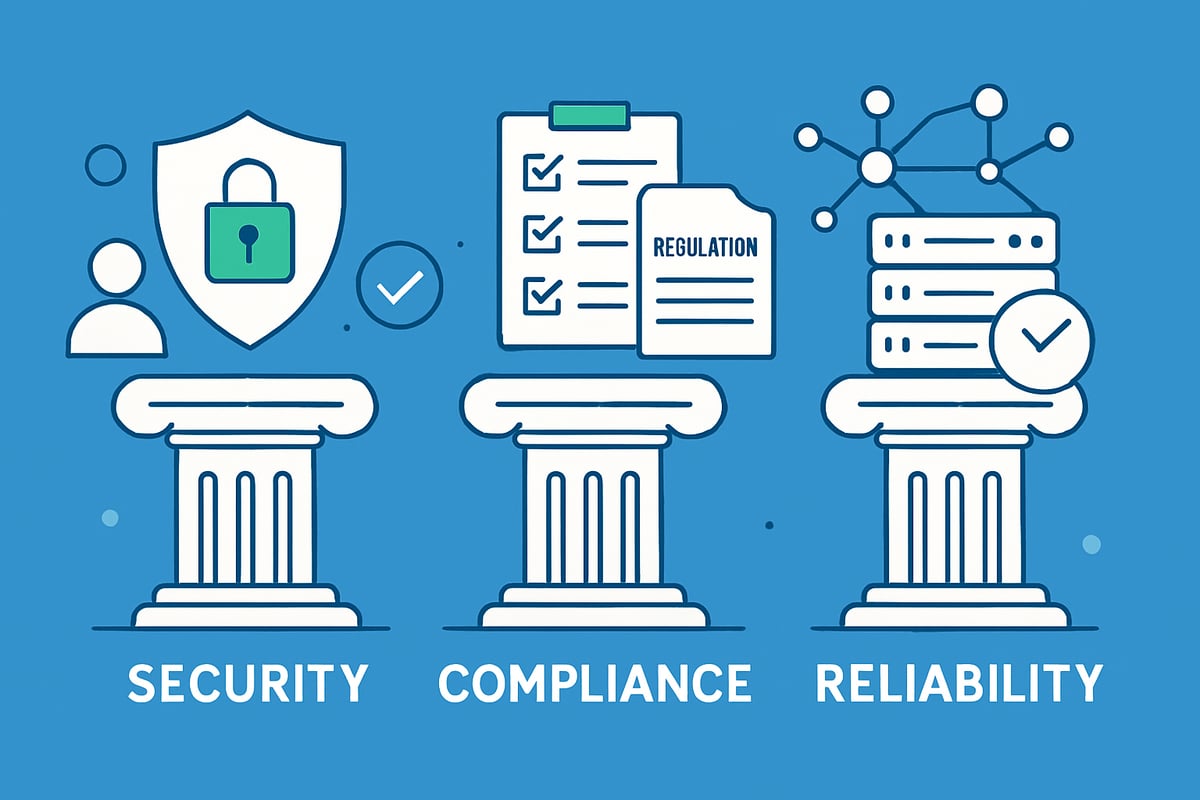 REGULATION

SECURITY

COMPLIANCE

RELIABILITY