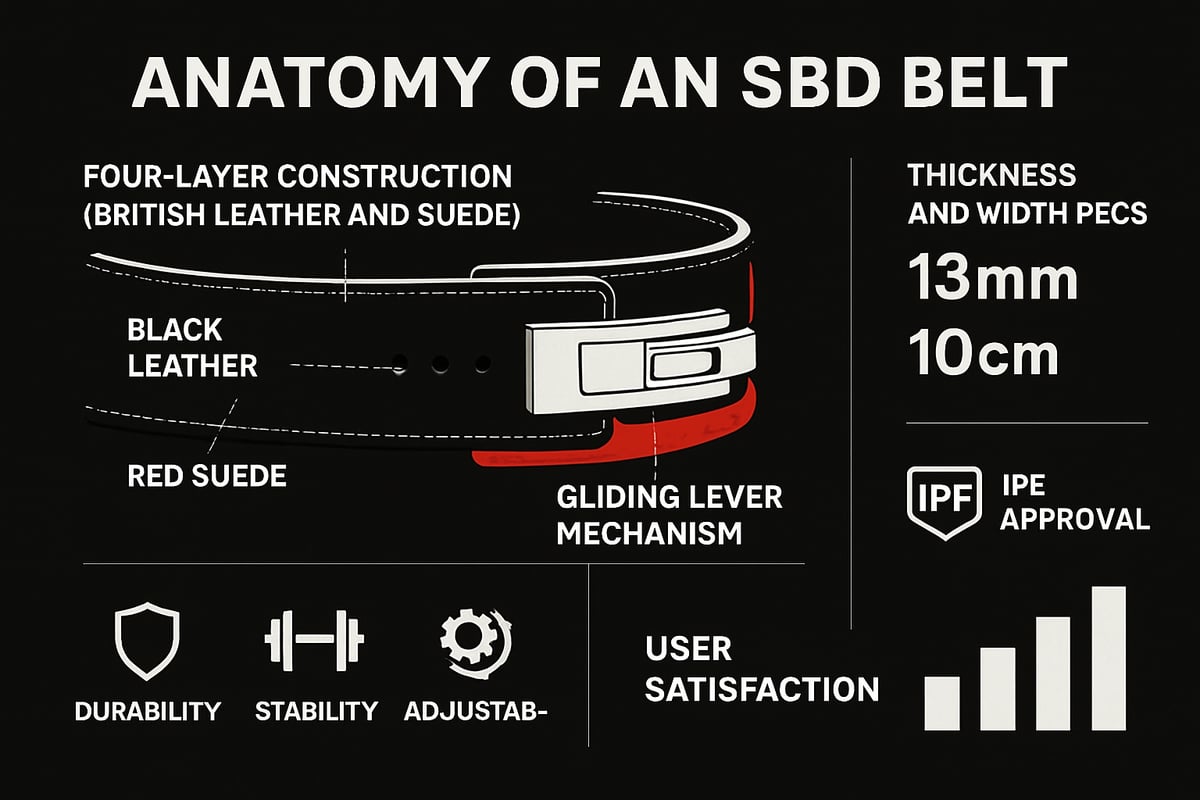 ANATOMY OF AN SBD BELT

FOUR-LAYER CONSTRUCTION (BRITISH LEATHER AND SUEDE)

BLACK LEATHER

RED SUEDE

GLIDING LEVER MECHANISM

THICKNESS AND WIDTH PECS

13mm

10cm

IPF

IPE APPROVAL

DURABILITY

STABILITY

ADJUSTAB-

USER SATISFACTION