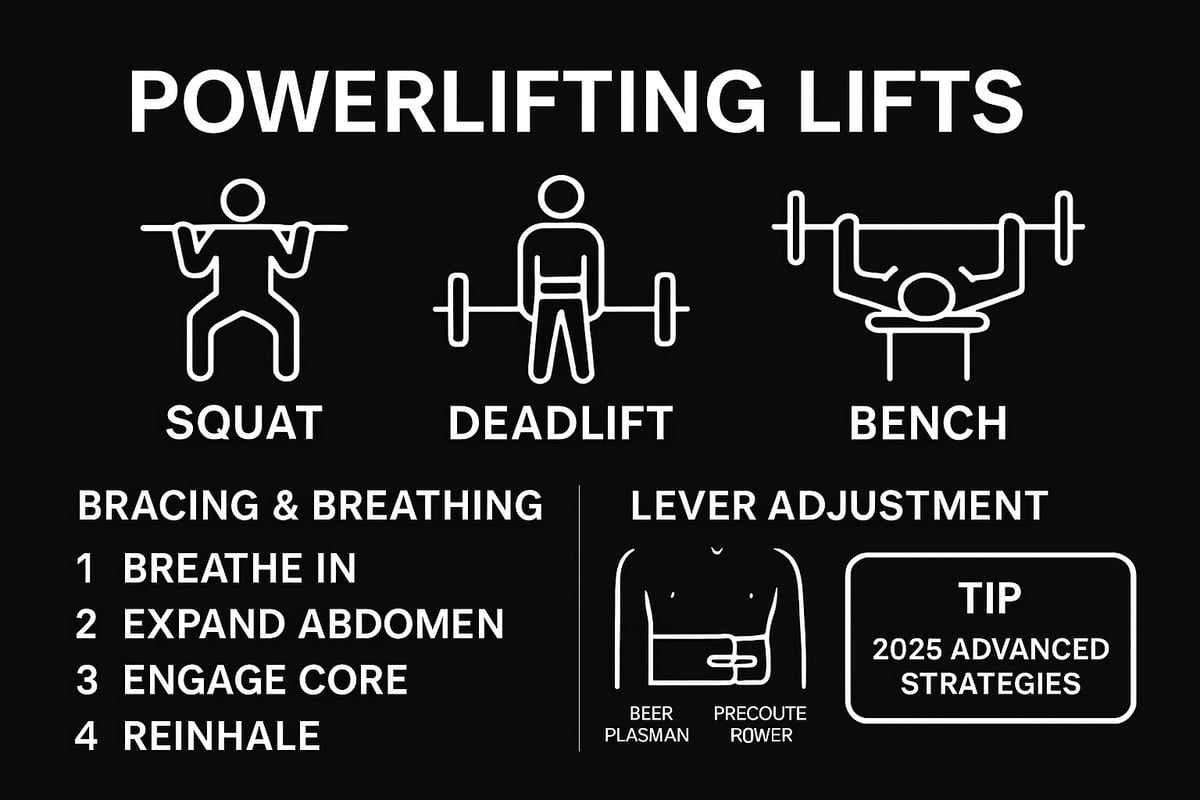 POWERLIFTING LIFTS

SQUAT

DEADLIFT

BENCH

BRACING & BREATHING

1 BREATHE IN
2 EXPAND ABDOMEN
3 ENGAGE CORE
4 REINHALE

LEVER ADJUSTMENT

BEER PLASMAN

PRECOUTE ROWER

TIP

2025 ADVANCED STRATEGIES