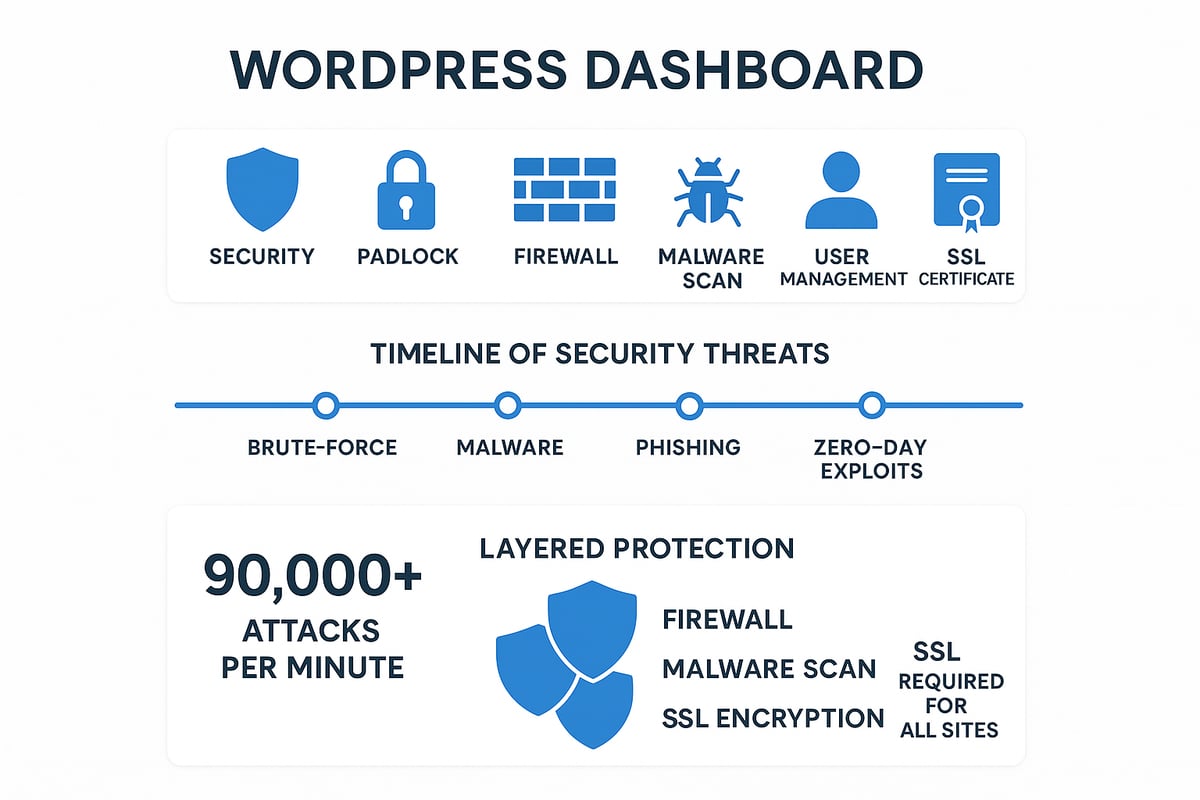 WORDPRESS DASHBOARD

SECURITY

PADLOCK

FIREWALL

MALWARE SCAN

USER MANAGEMENT

SSL CERTIFICATE

TIMELINE OF SECURITY THREATS

BRUTE-FORCE

MALWARE

PHISHING

ZERO-DAY EXPLOITS

90,000+ ATTACKS PER MINUTE

LAYERED PROTECTION

FIREWALL

MALWARE SCAN

SSL ENCRYPTION

SSL REQUIRED FOR ALL SITES