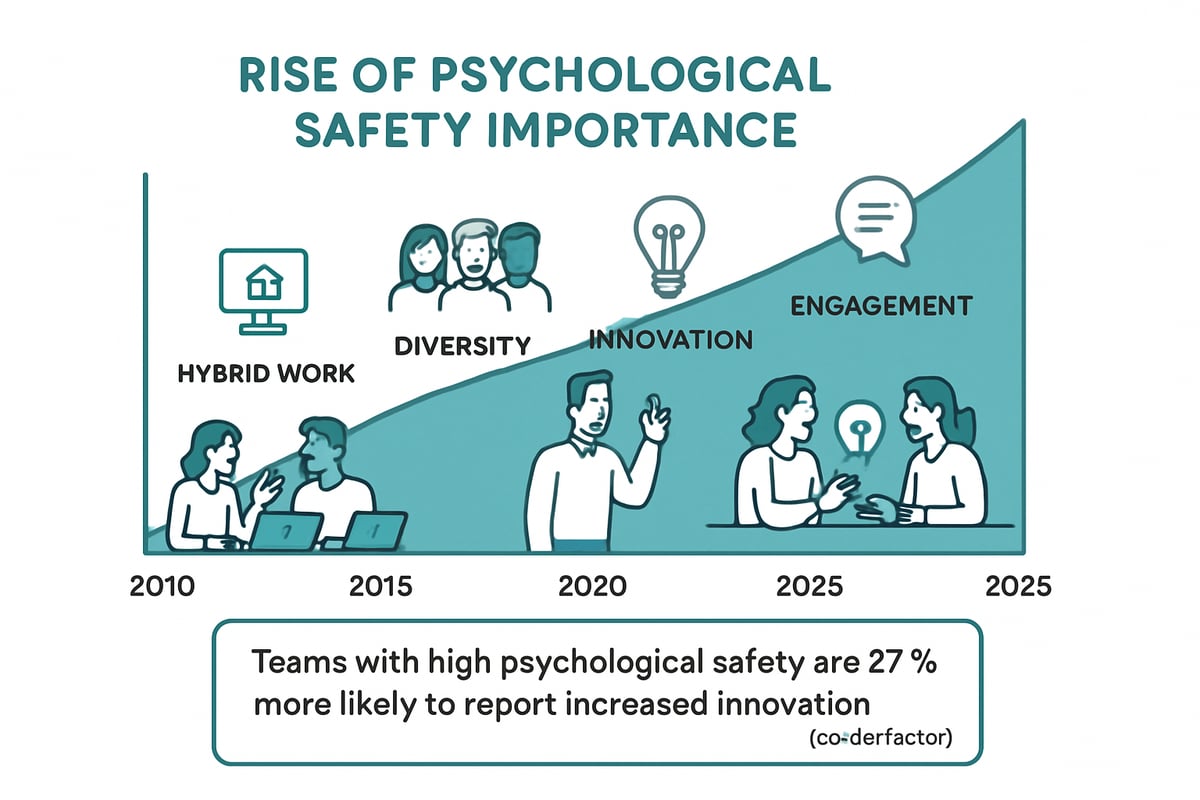 RISE OF PSYCHOLOGICAL SAFETY IMPORTANCE

HYBRID WORK

DIVERSITY

INNOVATION

ENGAGEMENT

2010

2015

2020

2025

2025

Teams with high psychological safety are 27 % more likely to report increased innovation

(co-derfactor)