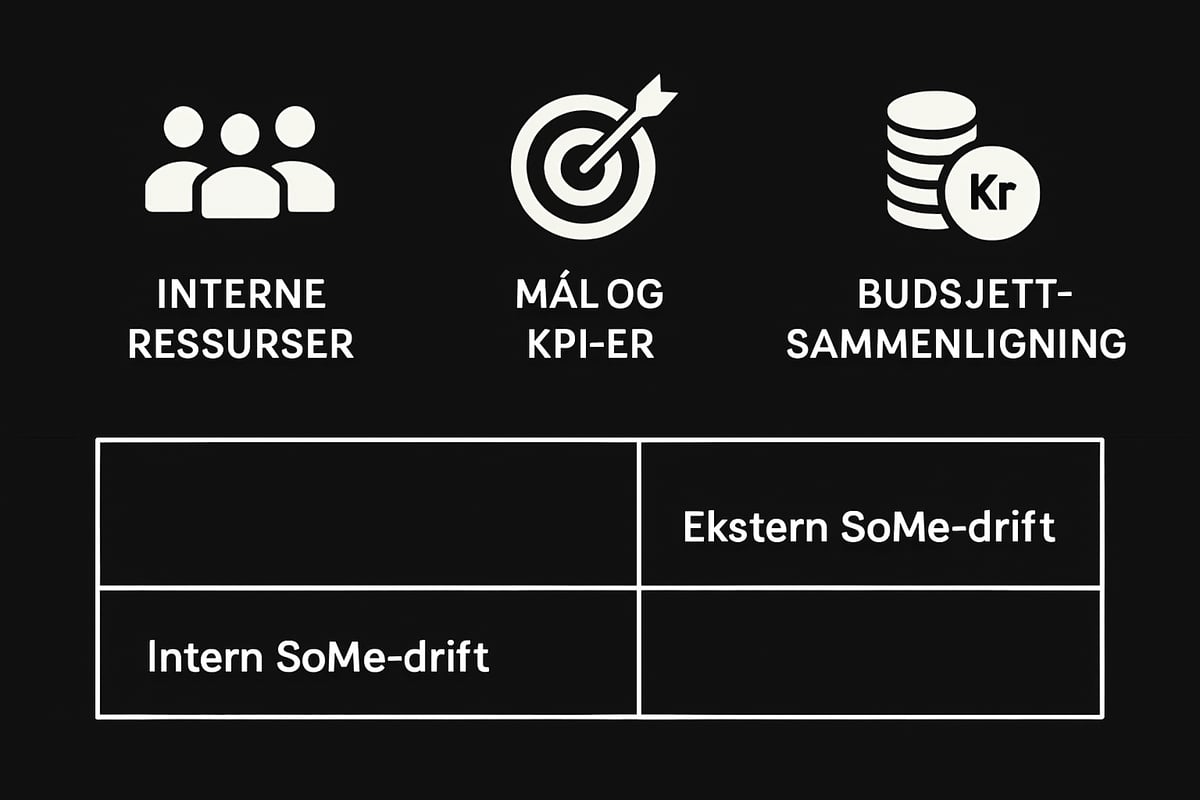 Kr

INTERNE RESSURSER

MÁL OG KPI-ER

BUDSJETT-SAMMENLIGNING

| | Ekstern SoMe-drift |
|---|---|
| Intern SoMe-drift | |