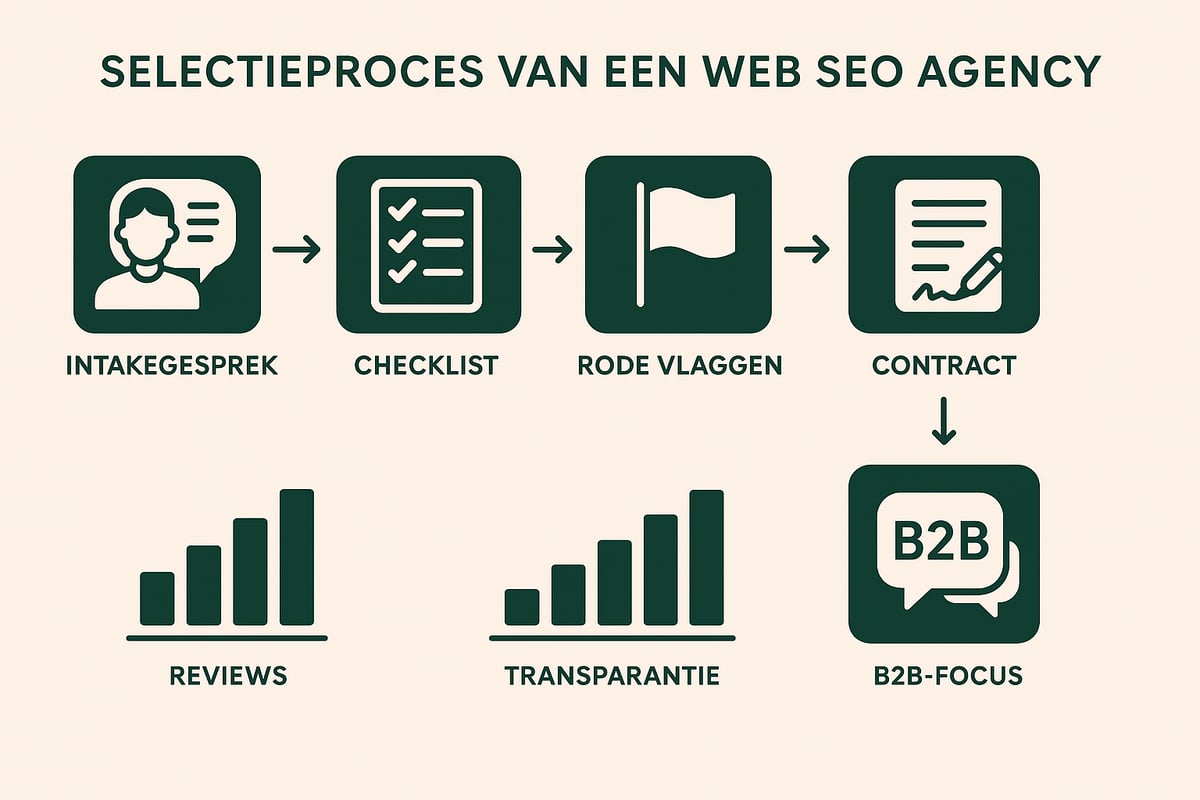 SELECTIEPROCES VAN EEN WEB SEO AGENCY

INTAKEGESPREK

CHECKLIST

RODE VLAGGEN

CONTRACT

B2B

REVIEWS

TRANSPARANTIE

B2B-FOCUS