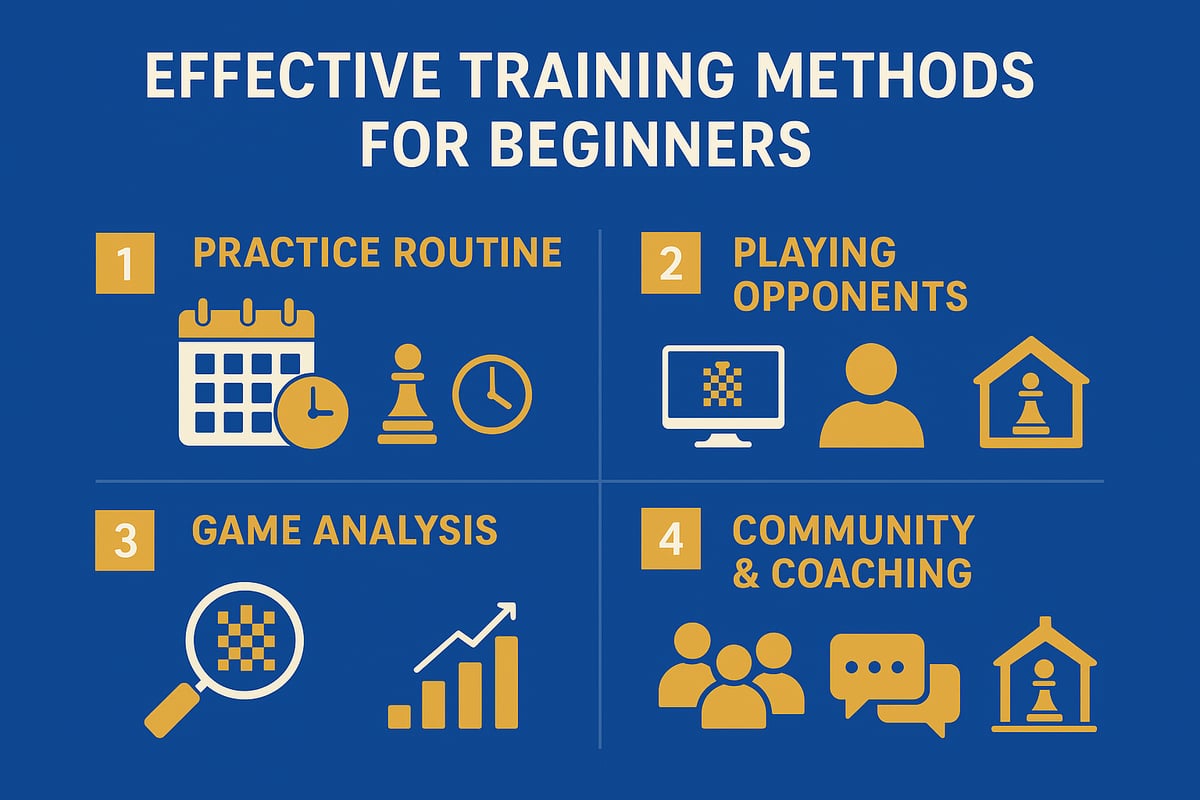 EFFECTIVE TRAINING METHODS FOR BEGINNERS

1 PRACTICE ROUTINE

2 PLAYING OPPONENTS

3 GAME ANALYSIS

4 COMMUNITY & COACHING