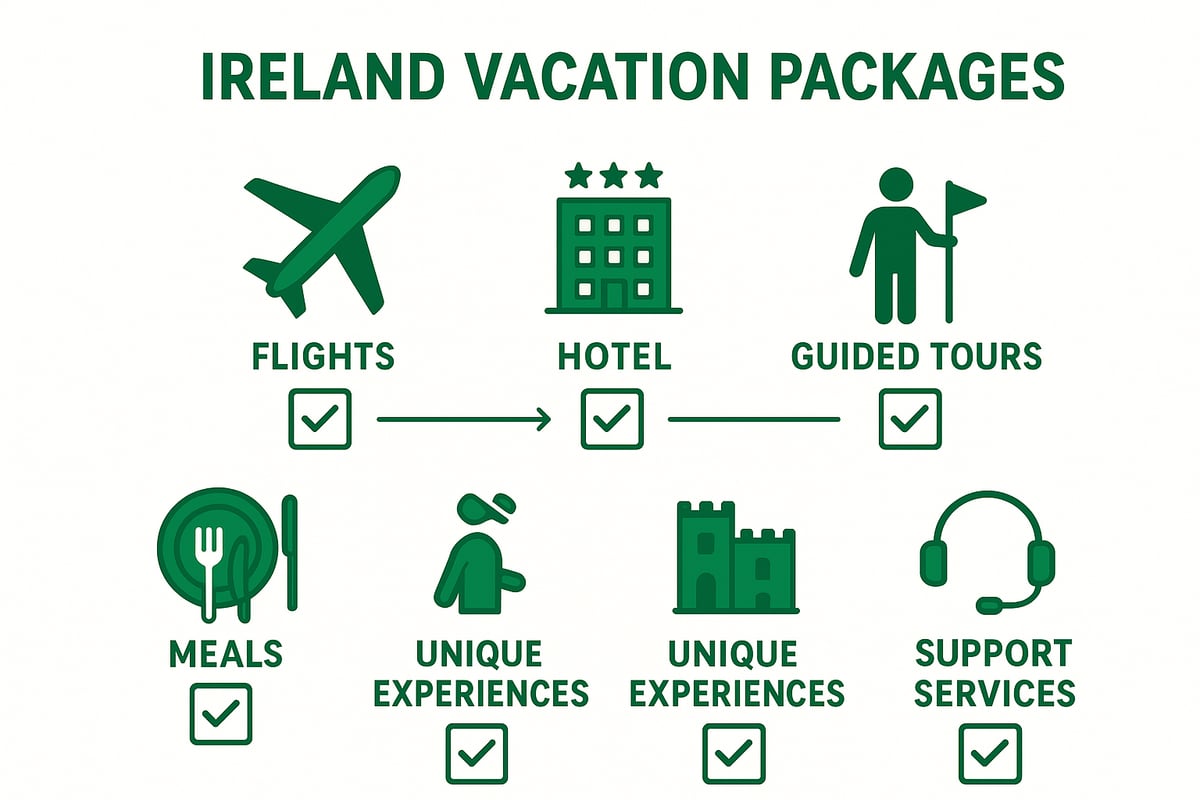 IRELAND VACATION PACKAGES

FLIGHTS

HOTEL

GUIDED TOURS

MEALS

UNIQUE EXPERIENCES

UNIQUE EXPERIENCES

SUPPORT SERVICES