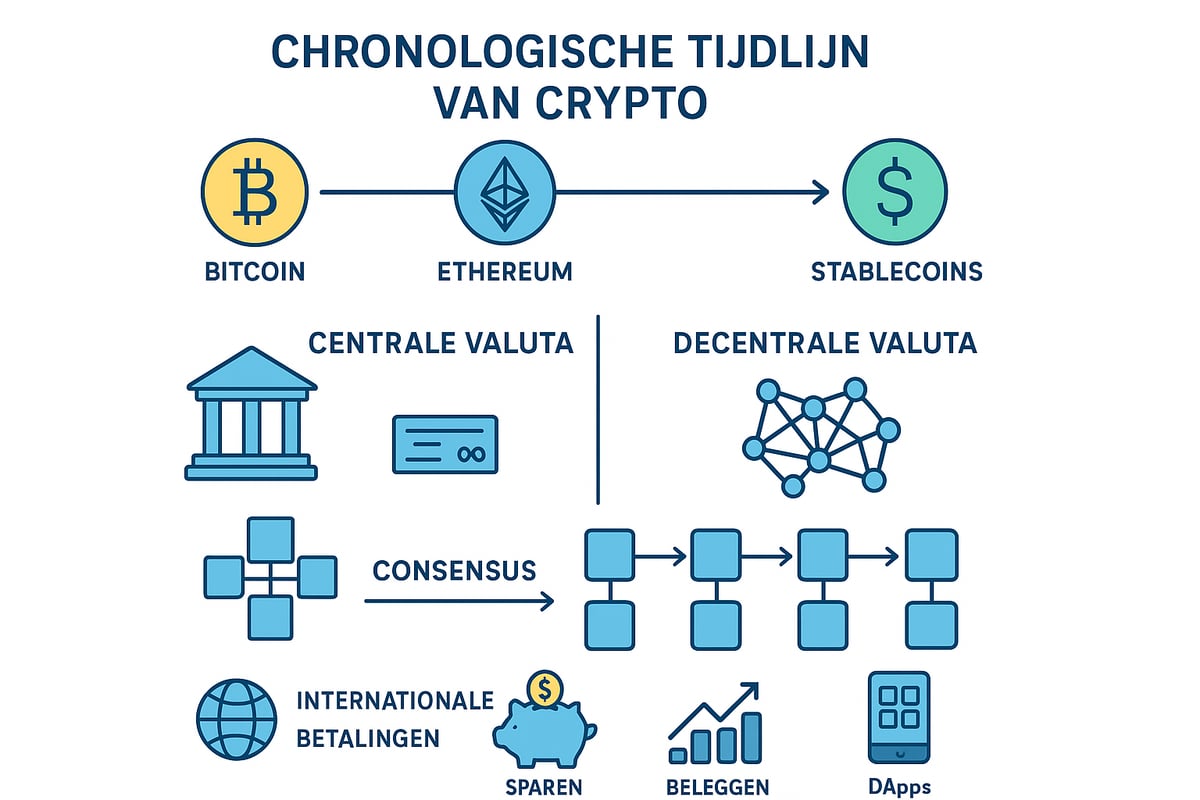 CHRONOLOGISCHE TIJDLIJN VAN CRYPTO

BITCOIN

ETHEREUM

STABLECOINS

CENTRALE VALUTA

DECENTRALE VALUTA

CONSENSUS

INTERNATIONALE BETALINGEN

SPAREN

BELEGGEN

DApps