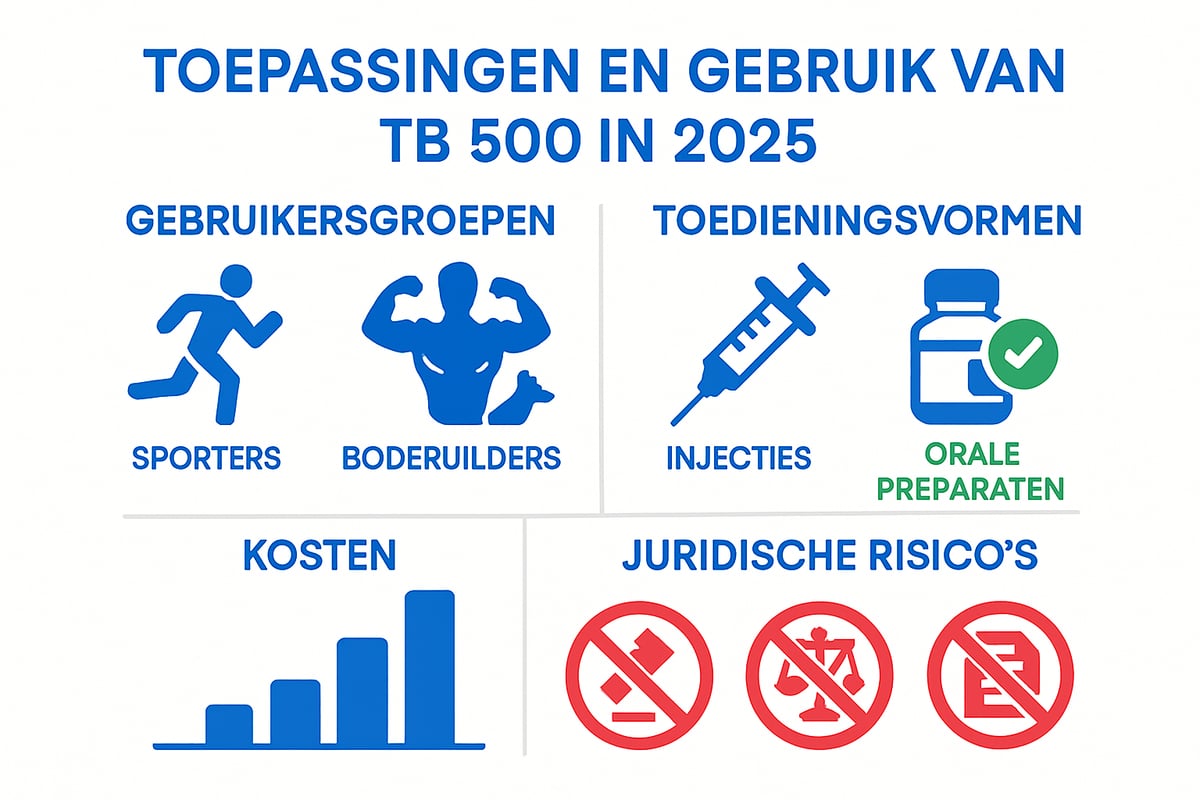 TOEPASSINGEN EN GEBRUIK VAN TB 500 IN 2025

GEBRUIKERSGROEPEN

SPORTERS

BODERUILDERS

TOEDIENINGSVORMEN

INJECTIES

ORALE PREPARATEN

KOSTEN

JURIDISCHE RISICO'S