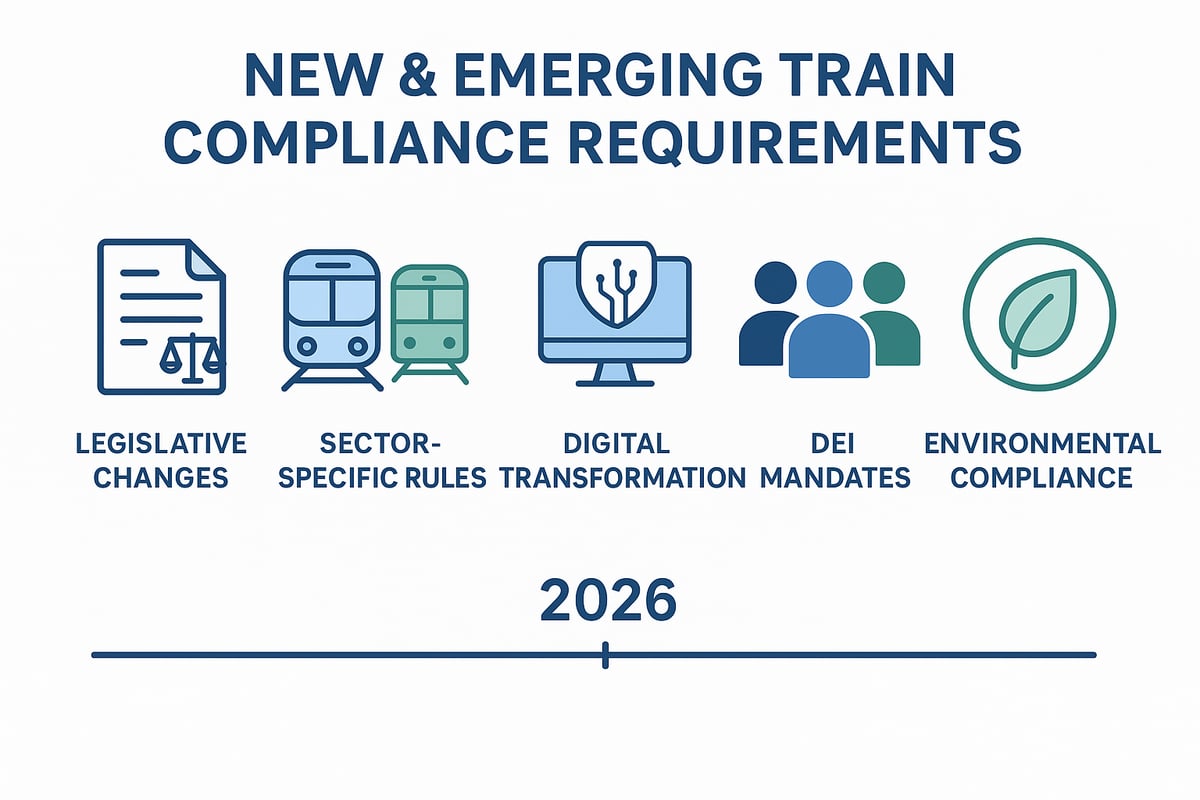 NEW & EMERGING TRAIN COMPLIANCE REQUIREMENTS

LEGISLATIVE CHANGES

SECTOR-SPECIFIC RULES

DIGITAL TRANSFORMATION

DEI MANDATES

ENVIRONMENTAL COMPLIANCE

2026