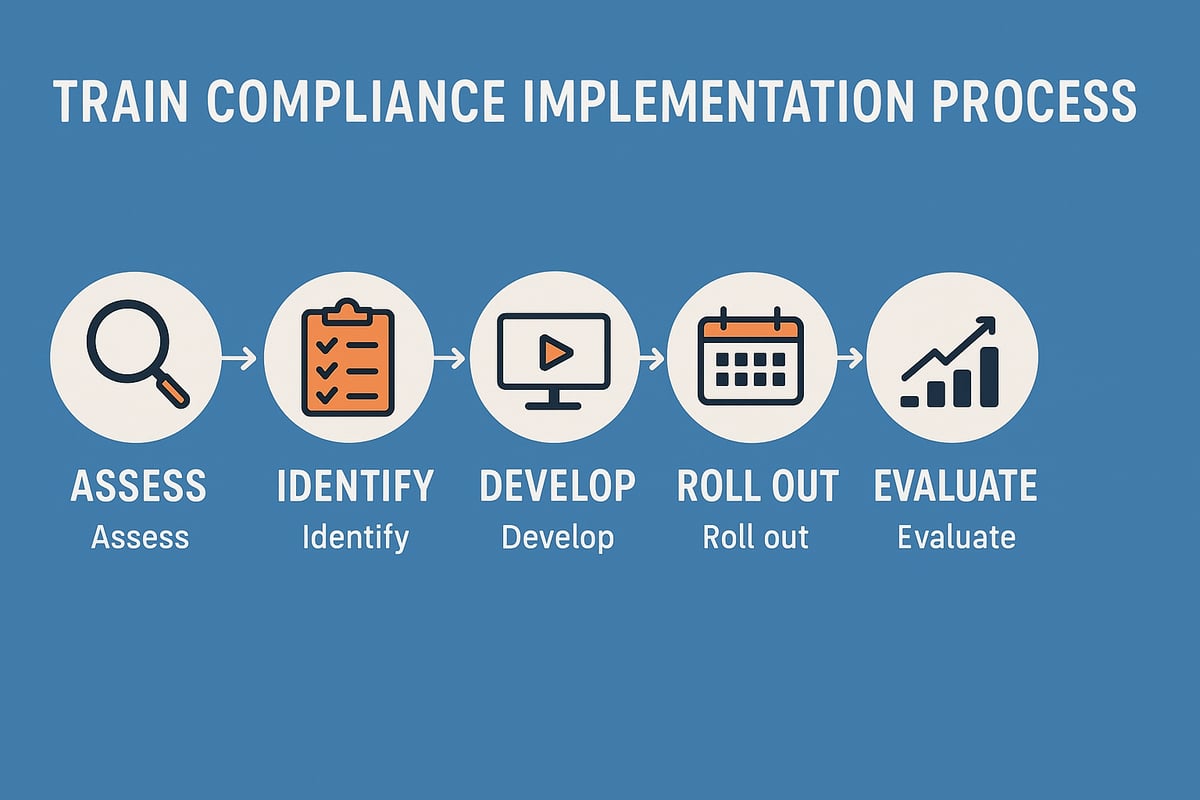 TRAIN COMPLIANCE IMPLEMENTATION PROCESS

ASSESS
Assess

IDENTIFY
Identify

DEVELOP
Develop

ROLL OUT
Roll out

EVALUATE
Evaluate