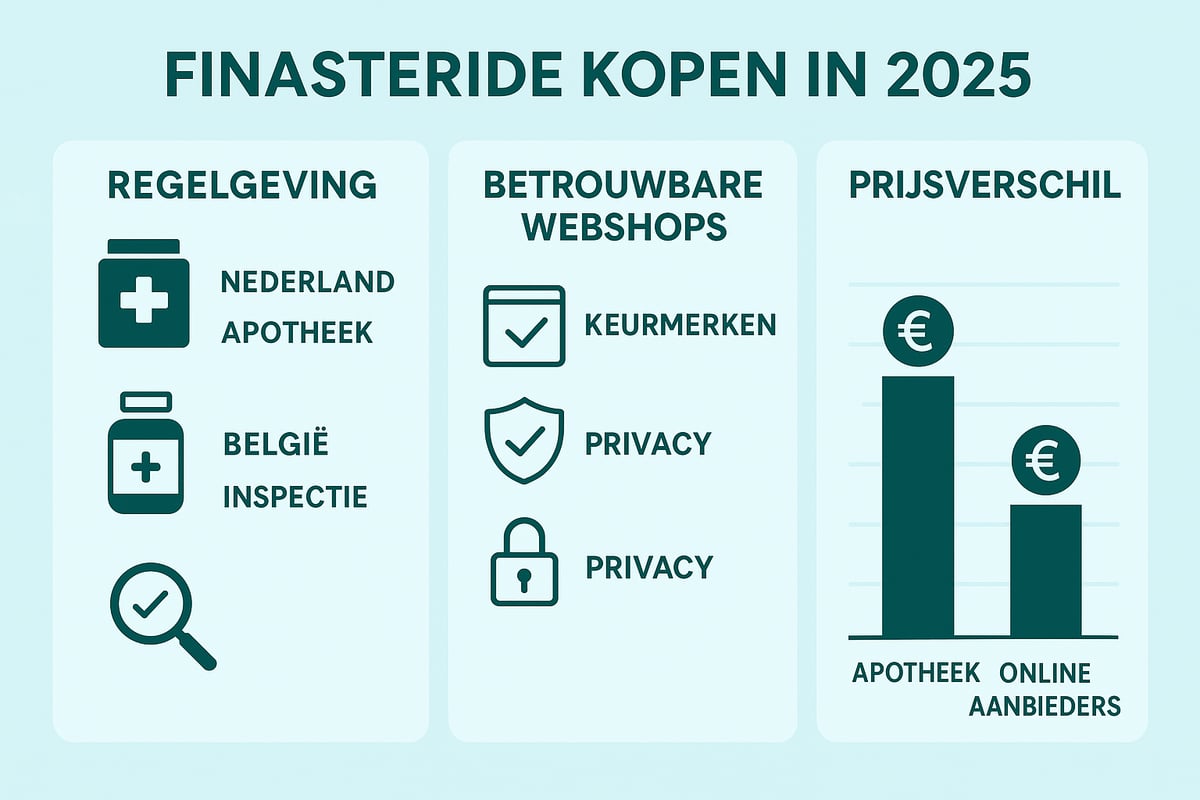 FINASTERIDE KOPEN IN 2025

REGELGEVING

NEDERLAND
APOTHEEK

BELGIË
INSPECTIE

BETROUWBARE WEBSHOPS

KEURMERKEN

PRIVACY

PRIVACY

PRIJSVERSCHIL

€

€

APOTHEEK

ONLINE AANBIEDERS