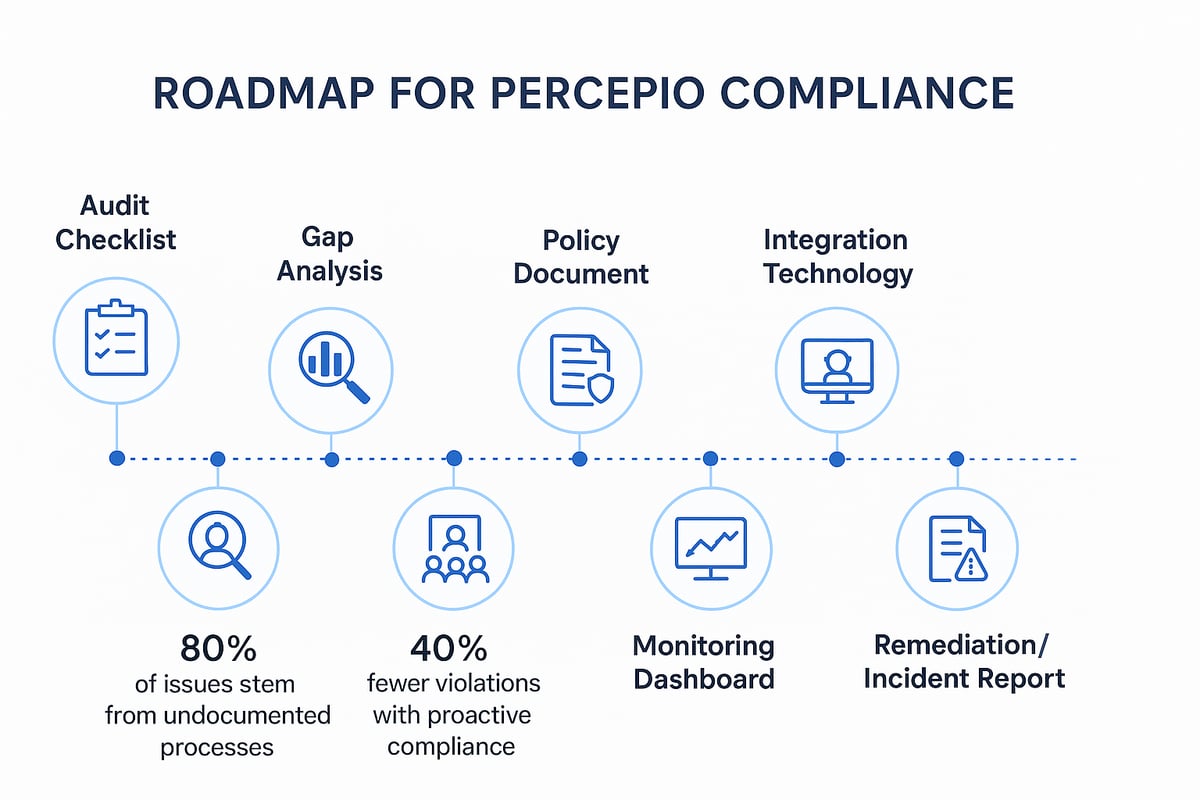 ROADMAP FOR PERCEPIO COMPLIANCE

Audit Checklist

Gap Analysis

Policy Document

Integration Technology

80%
of issues stem from undocumented processes

40%
fewer violations with proactive compliance

Monitoring Dashboard

Remediation/ Incident Report