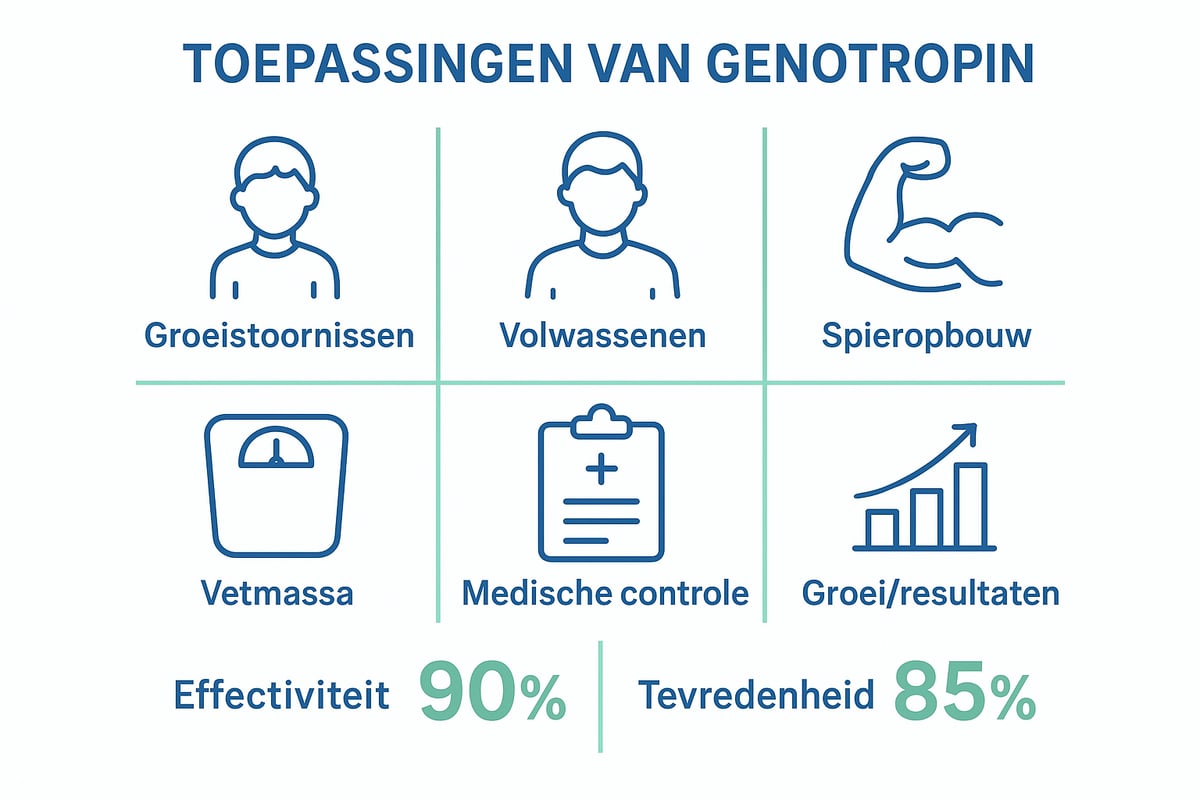 TOEPASSINGEN VAN GENOTROPIN

Groeistoornissen

Volwassenen

Spieropbouw

Vetmassa

Medische controle

Groei/resultaten

Effectiviteit 90%

Tevredenheid 85%