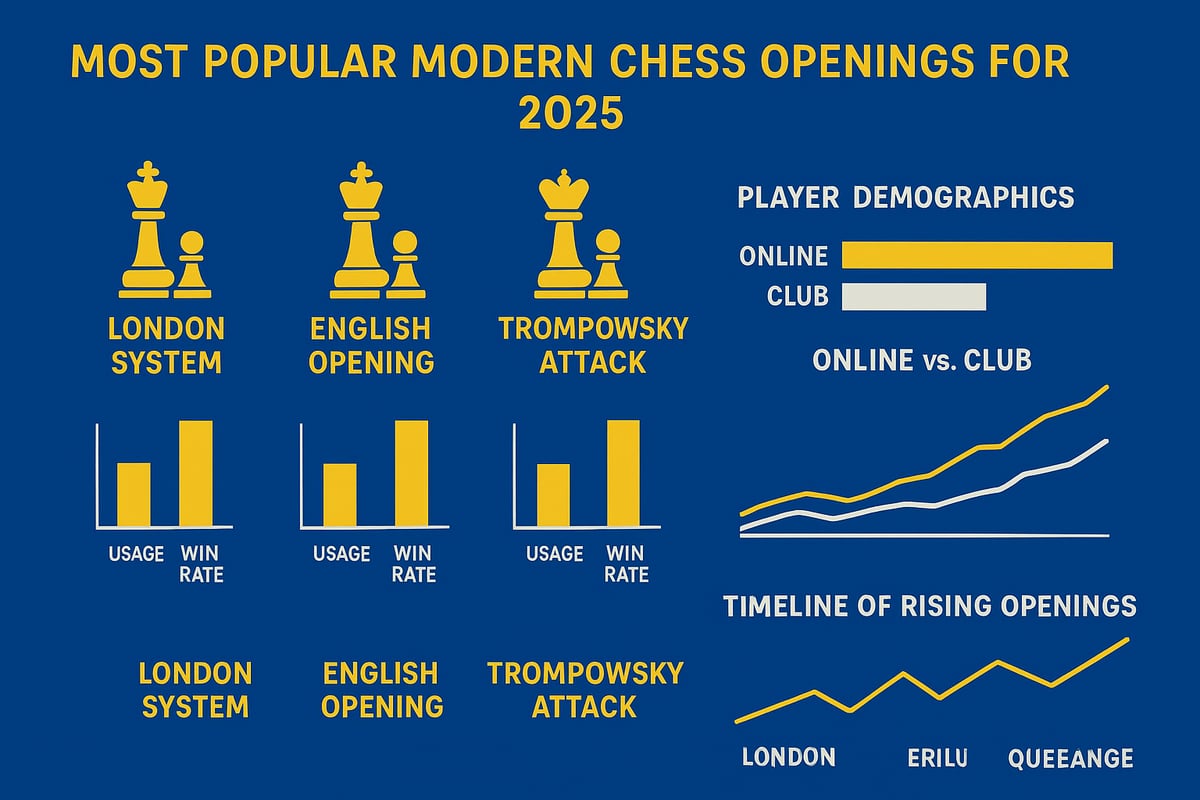 MOST POPULAR MODERN CHESS OPENINGS FOR 2025

LONDON SYSTEM

ENGLISH OPENING

TROMPOWSKY ATTACK

USAGE WIN RATE

USAGE WIN RATE

USAGE WIN RATE

LONDON SYSTEM

ENGLISH OPENING

TROMPOWSKY ATTACK

PLAYER DEMOGRAPHICS

ONLINE

CLUB

ONLINE vs. CLUB

TIMELINE OF RISING OPENINGS

LONDON

ERILU

QUEEANGE