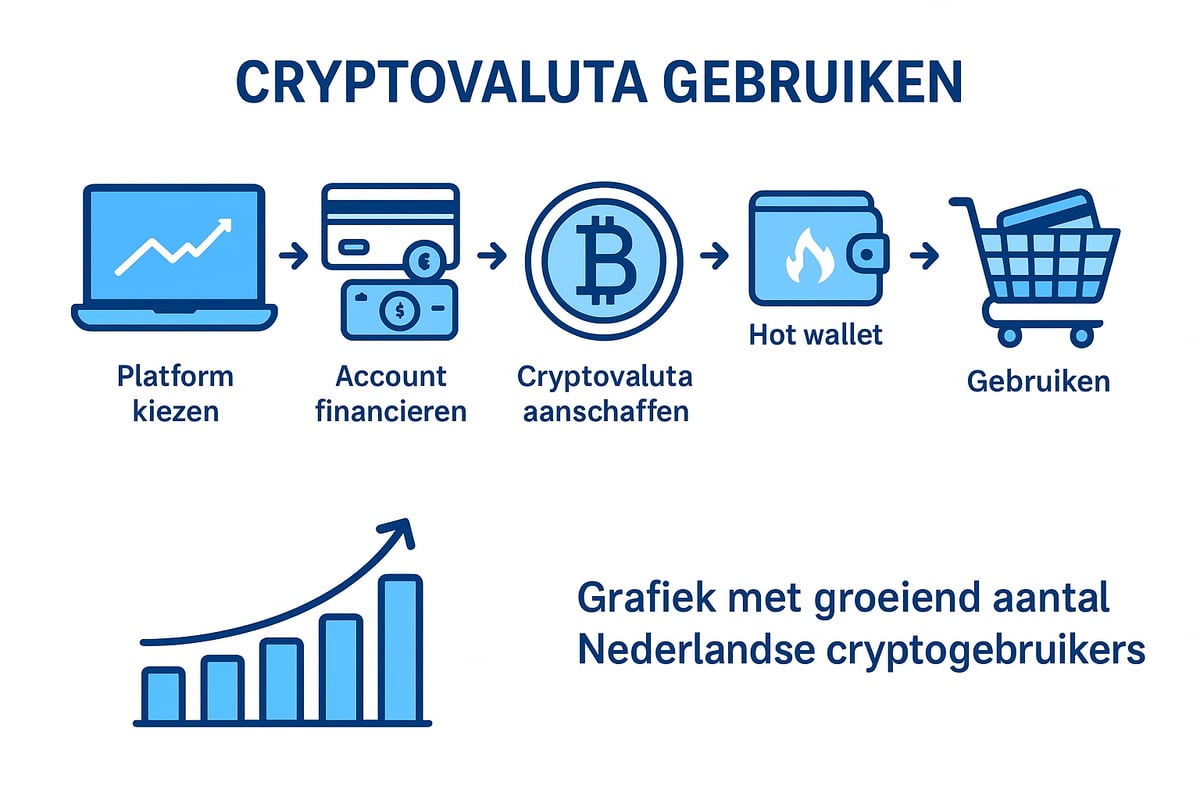 CRYPTOVALUTA GEBRUIKEN

€

$

Platform kiezen

Account financieren

Cryptovaluta aanschaffen

Hot wallet

Gebruiken

Grafiek met groeiend aantal Nederlandse cryptogebruikers