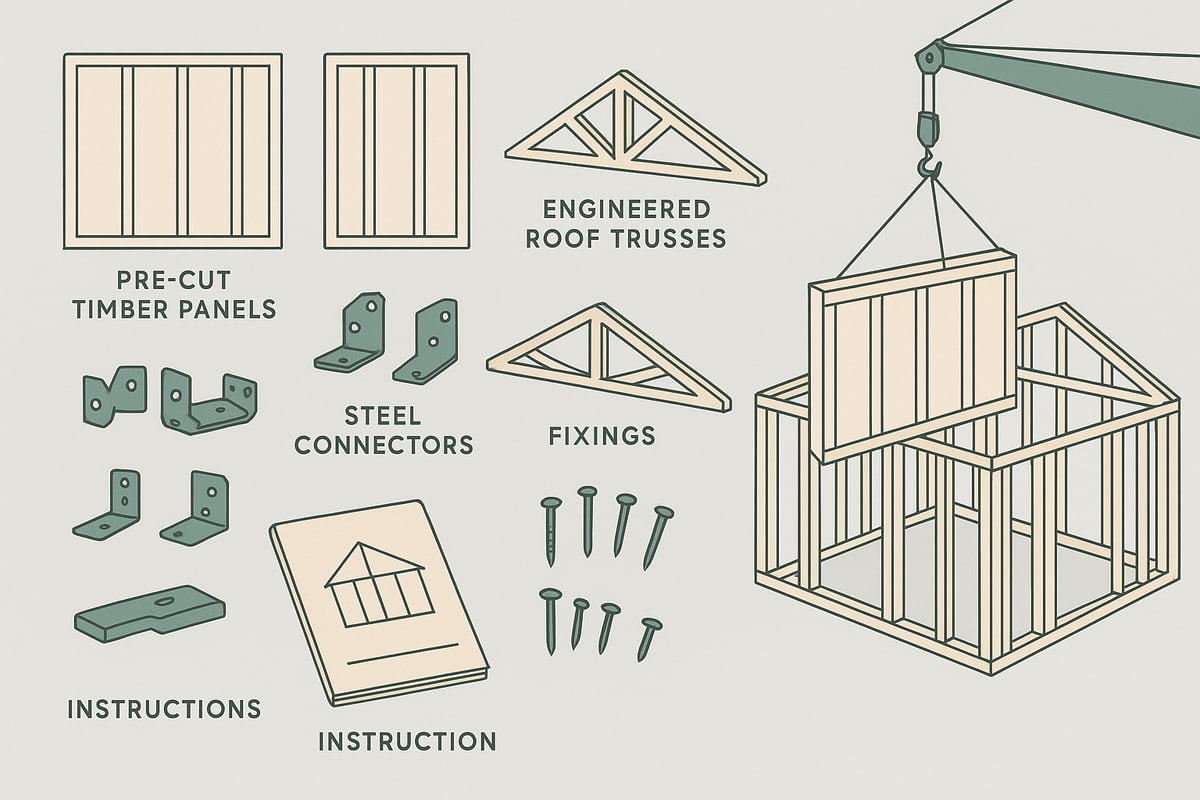 PRE-CUT TIMBER PANELS

ENGINEERED ROOF TRUSSES

STEEL CONNECTORS

FIXINGS

INSTRUCTIONS

INSTRUCTION