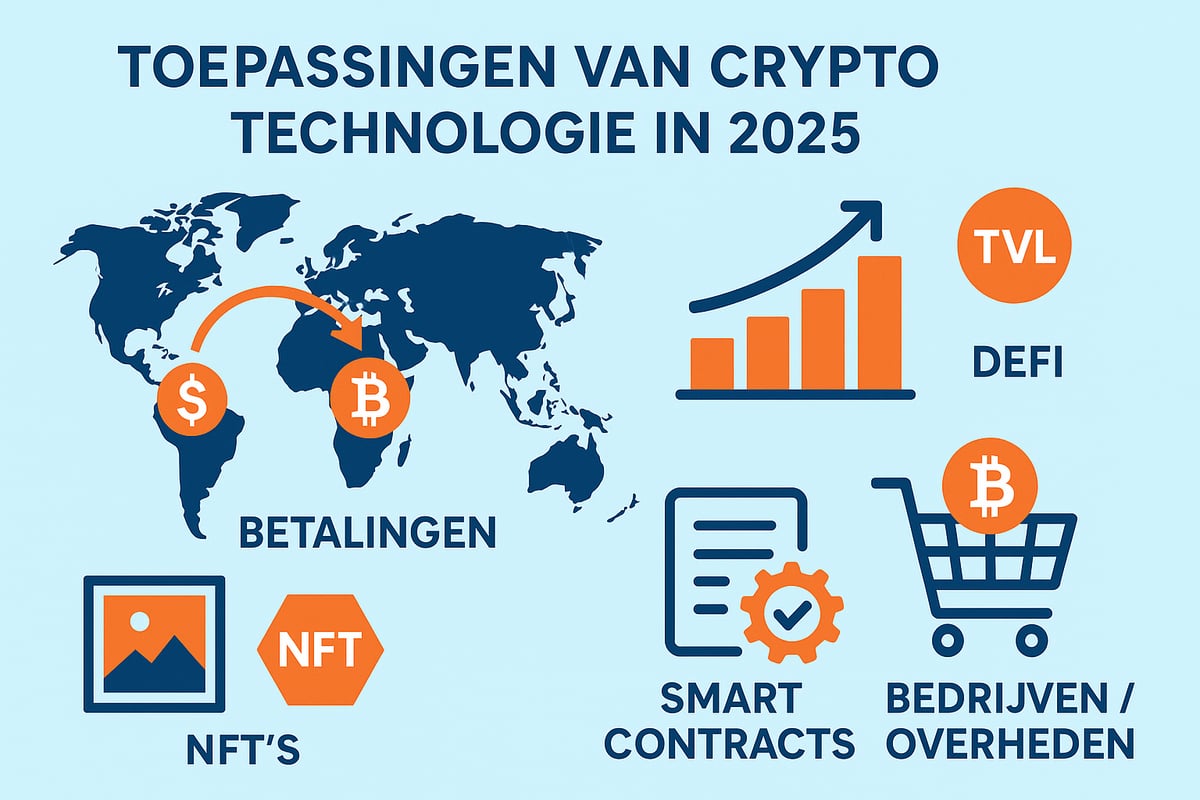 TOEPASSINGEN VAN CRYPTO TECHNOLOGIE IN 2025

$

₿

BETALINGEN

TVL

DEFI

NFT

NFT'S

SMART CONTRACTS

₿

BEDRIJVEN / OVERHEDEN