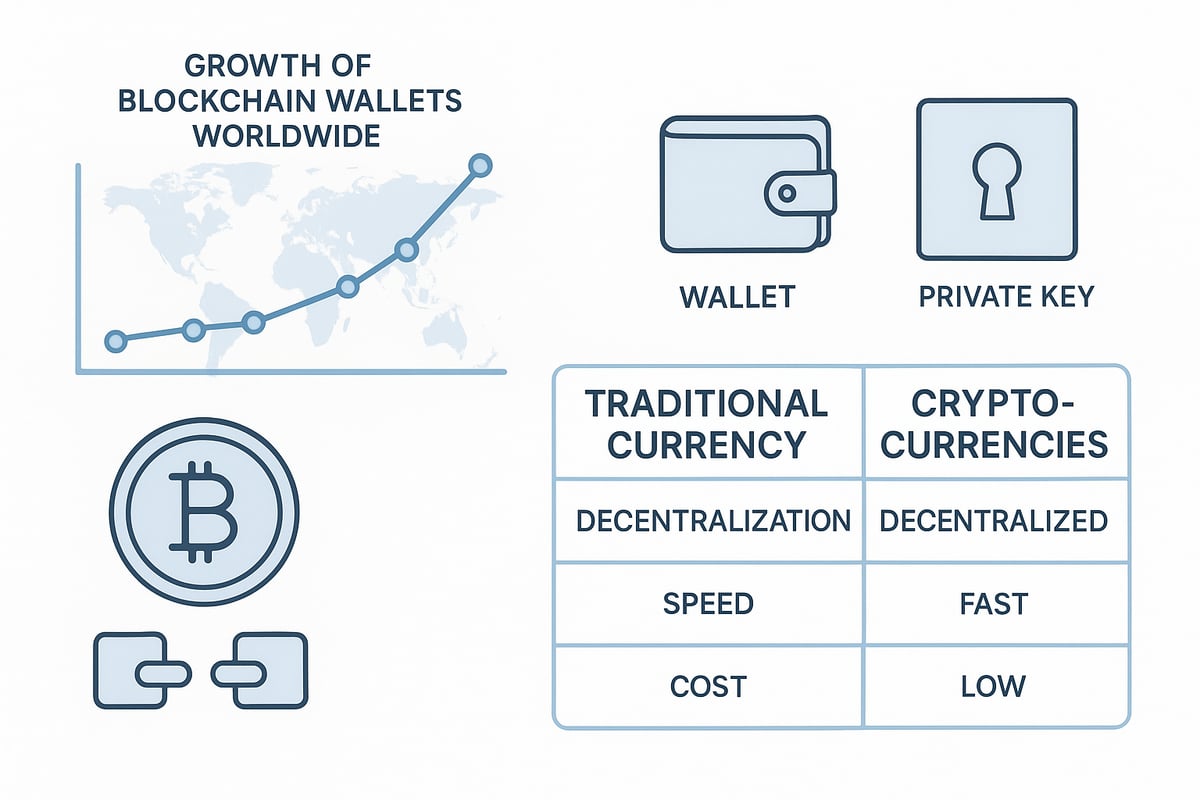 GROWTH OF BLOCKCHAIN WALLETS WORLDWIDE

WALLET

PRIVATE KEY

| TRADITIONAL CURRENCY | CRYPTO-CURRENCIES |
|---|---|
| DECENTRALIZATION | DECENTRALIZED |
| SPEED | FAST |
| COST | LOW |