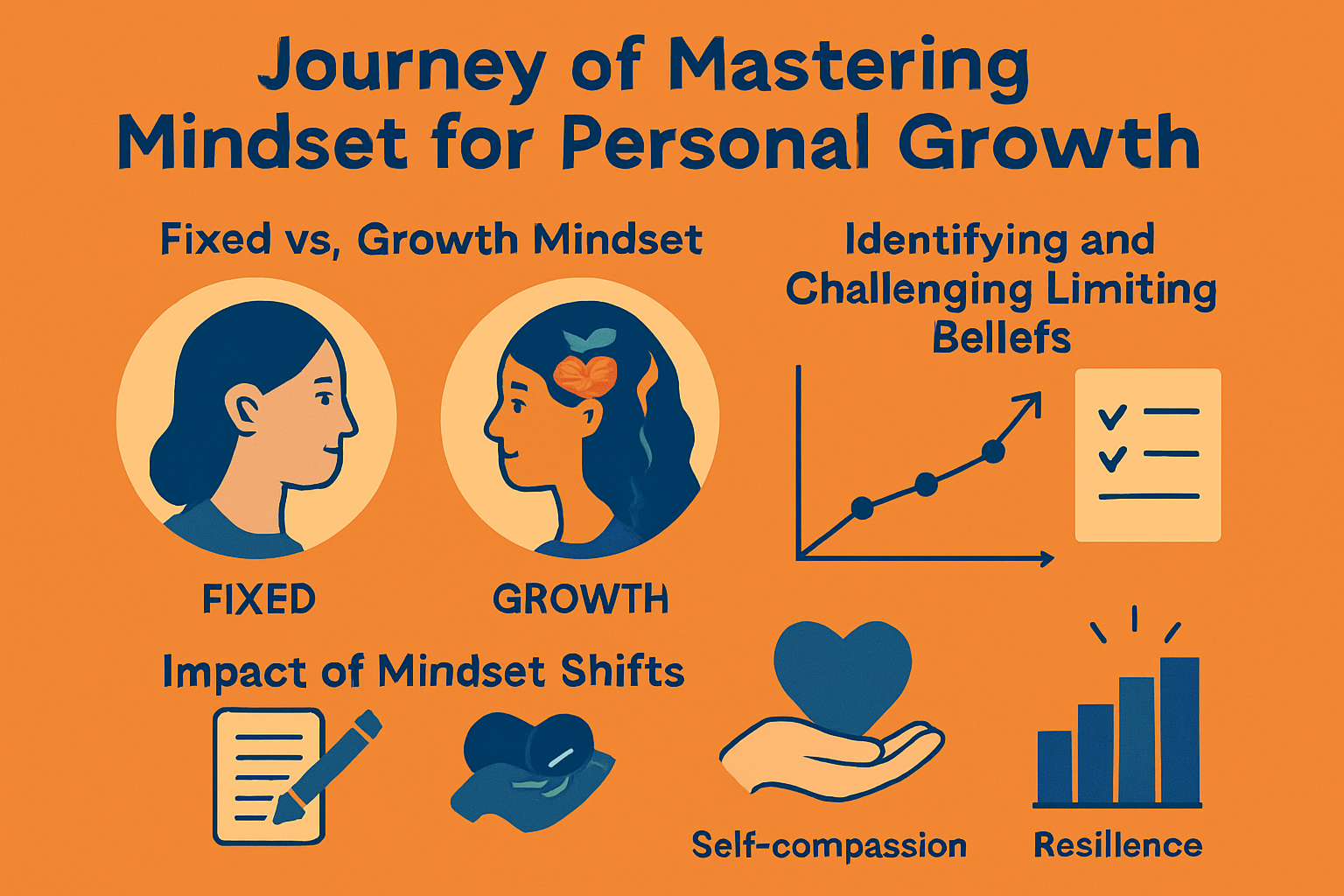 Journey of Mastering Mindset for Personal Growth

Fixed vs, Growth Mindset

FIXED

GROWTH

Identifying and Challenging Limiting Bellefs

Impact of Mindset Shifts

Self-compassion

Resillence