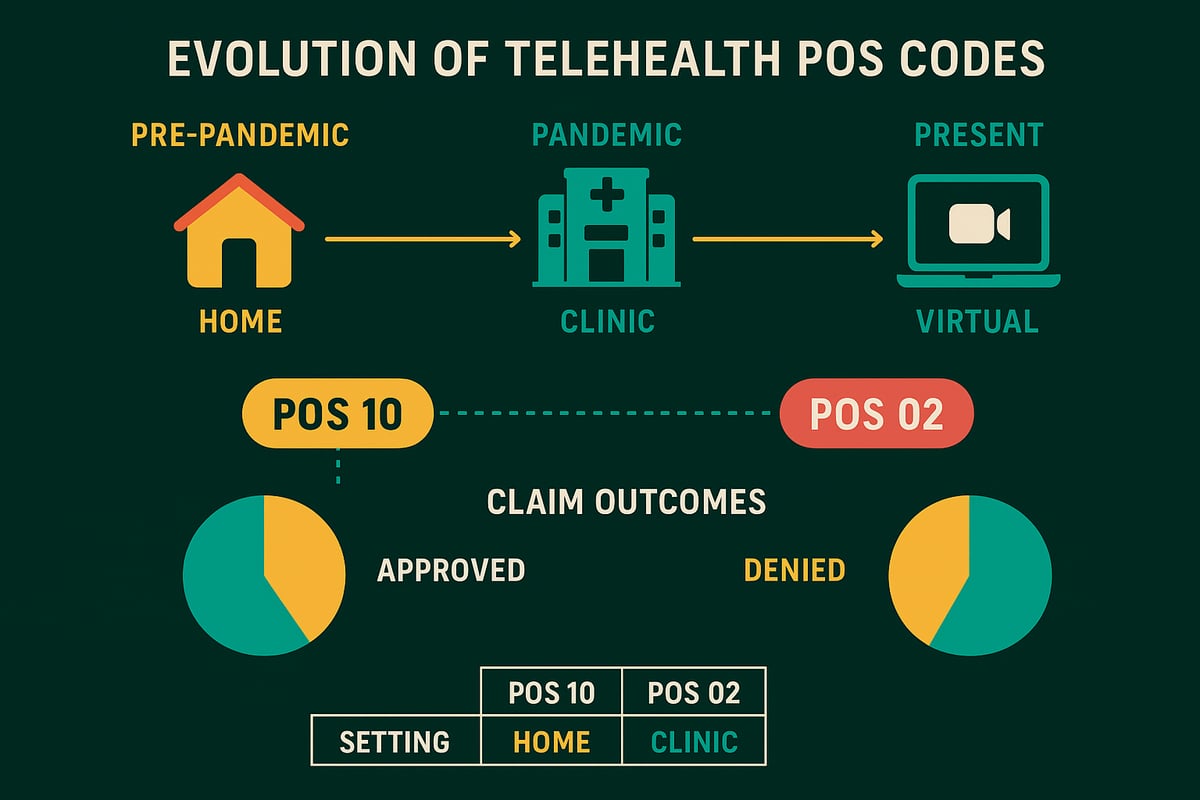 EVOLUTION OF TELEHEALTH POS CODES

PRE-PANDEMIC
HOME

PANDEMIC
CLINIC

PRESENT
VIRTUAL

POS 10

POS 02

CLAIM OUTCOMES

APPROVED

DENIED

| | POS 10 | POS 02 |
|---|---|---|
| SETTING | HOME | CLINIC |