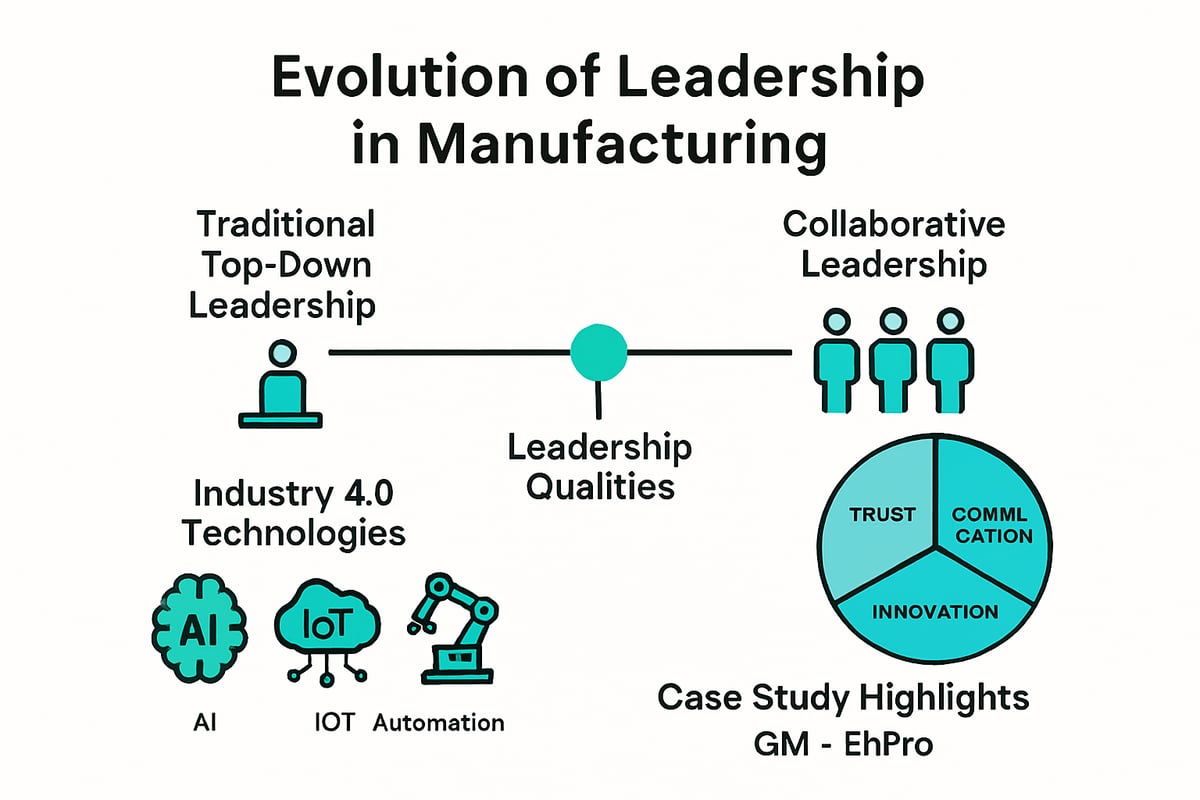 Evolution of Leadership in Manufacturing

Traditional Top-Down Leadership

Collaborative Leadership

Leadership Qualities

Industry 4.0 Technologies

AI

IoT

AI

IOT

Automation

TRUST

COMML CATION

INNOVATION

Case Study Highlights

GM - EhPro